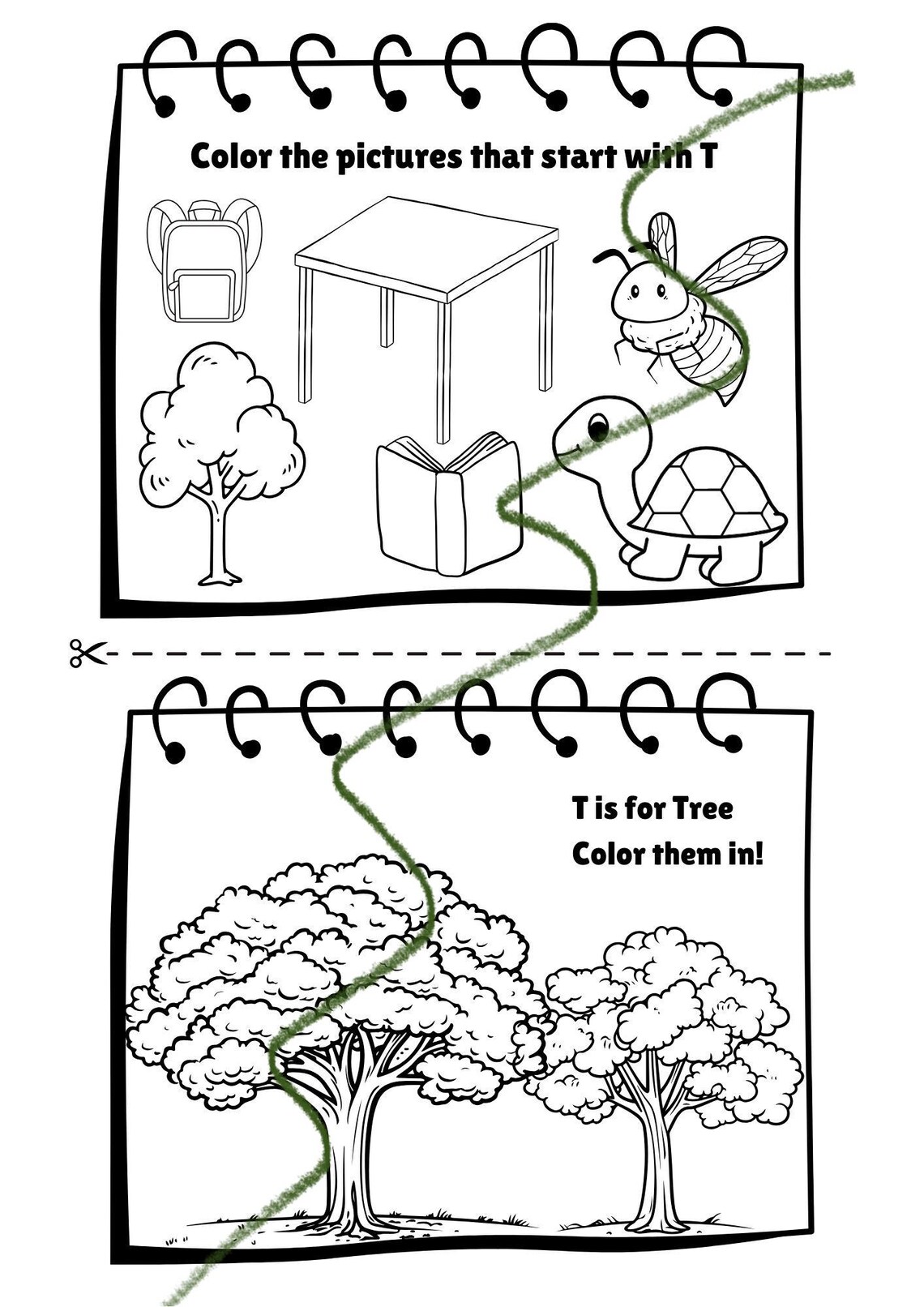 Color the pictures that start with T

T is for Tree
Color them in!