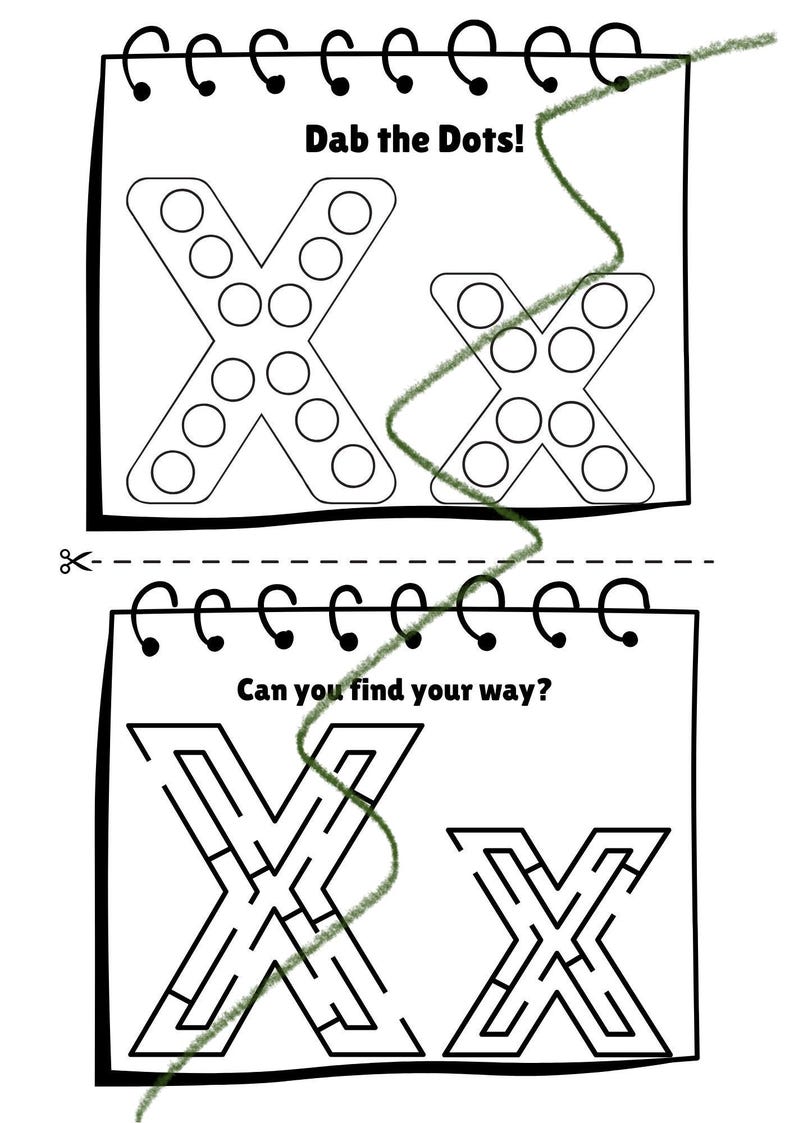 Dab the Dots!

X x

Can you find your way?

X x