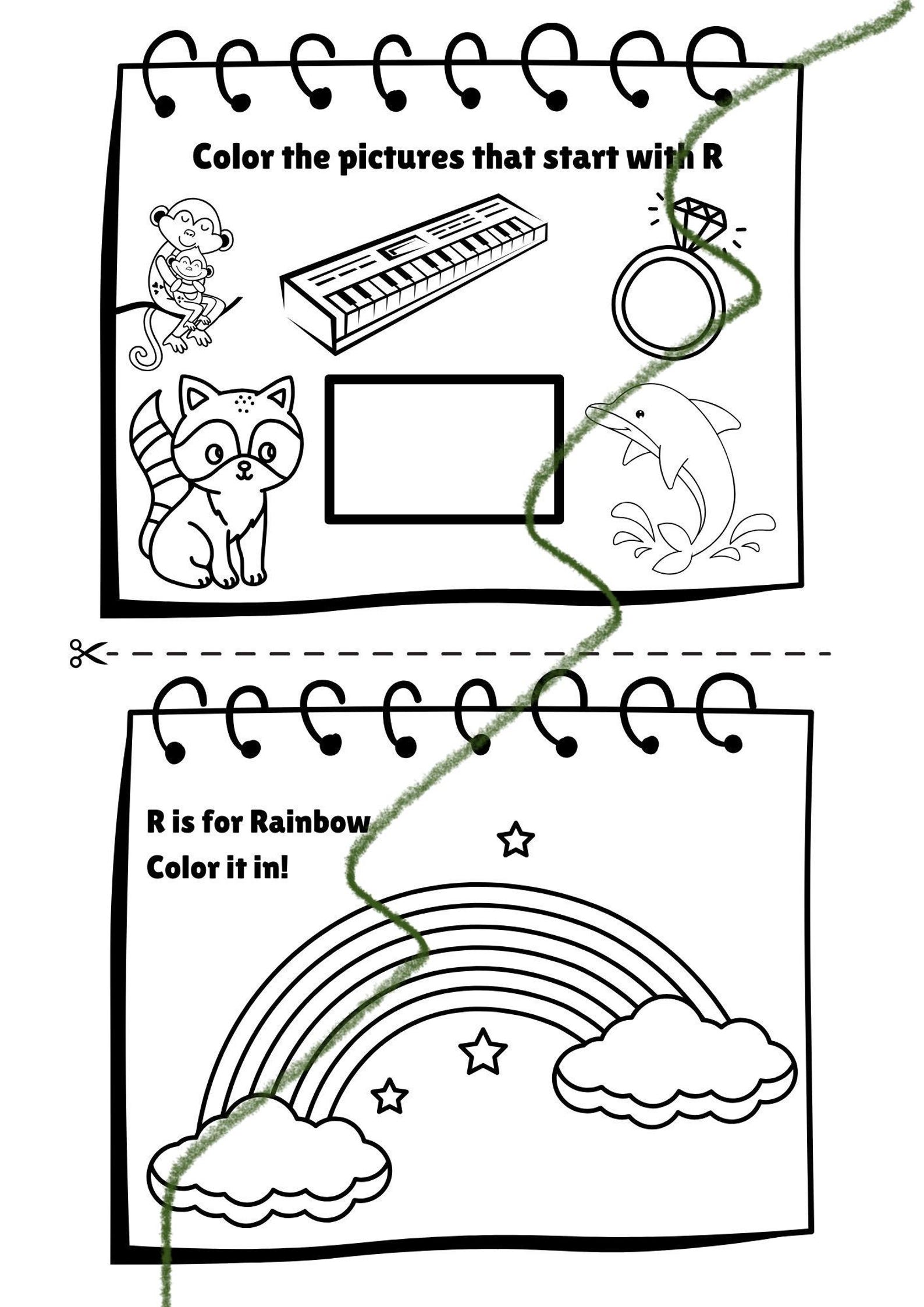 Color the pictures that start with R

R is for Rainbow
Color it in!