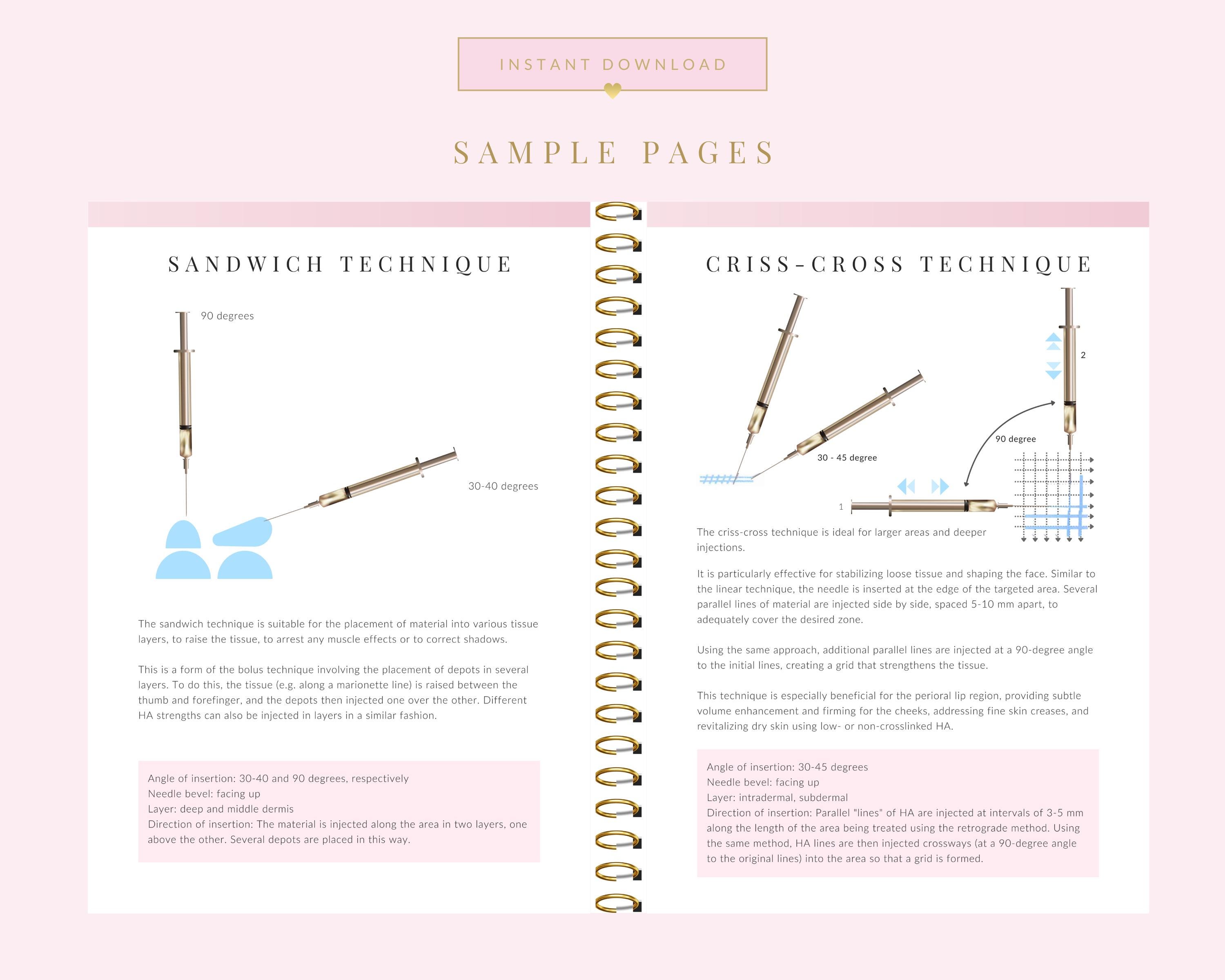 INSTANT DOWNLOAD

SAMPLE PAGES

SANDWICH TECHNIQUE

90 degrees

30-40 degrees

The sandwich technique is suitable for the placement of material into various tissue layers, to raise the tissue, to arrest any muscle effects or to correct shadows.

This is a form of the bolus technique involving the placement of depots in several layers. To do this, the tissue (e.g. along a marionette line) is raised between the thumb and forefinger, and the depots then injected one over the other. Different HA strengths can also be injected in layers in a similar fashion.

Angle of insertion: 30-40 and 90 degrees, respectively
Needle bevel: facing up
Layer: deep and middle dermis
Direction of insertion: The material is injected along the area in two layers, one above the other. Several depots are placed in this way.

CRISS-CROSS TECHNIQUE

2

90 degree

30 - 45 degree

1

The criss-cross technique is ideal for larger areas and deeper injections.

It is particularly effective for stabilizing loose tissue and shaping the face. Similar to the linear technique, the needle is inserted at the edge of the targeted area. Several parallel lines of material are injected side by side, spaced 5-10 mm apart, to adequately cover the desired zone.

Using the same approach, additional parallel lines are injected at a 90-degree angle to the initial lines, creating a grid that strengthens the tissue.

This technique is especially beneficial for the perioral lip region, providing subtle volume enhancement and firming for the cheeks, addressing fine skin creases, and revitalizing dry skin using low- or non-crosslinked HA.

Angle of insertion: 30-45 degrees
Needle bevel: facing up
Layer: intradermal, subdermal
Direction of insertion: Parallel "lines" of HA are injected at intervals of 3-5 mm along the length of the area being treated using the retrograde method. Using the same method, HA lines are then injected crossways (at a 90-degree angle to the original lines) into the area so that a grid is formed.