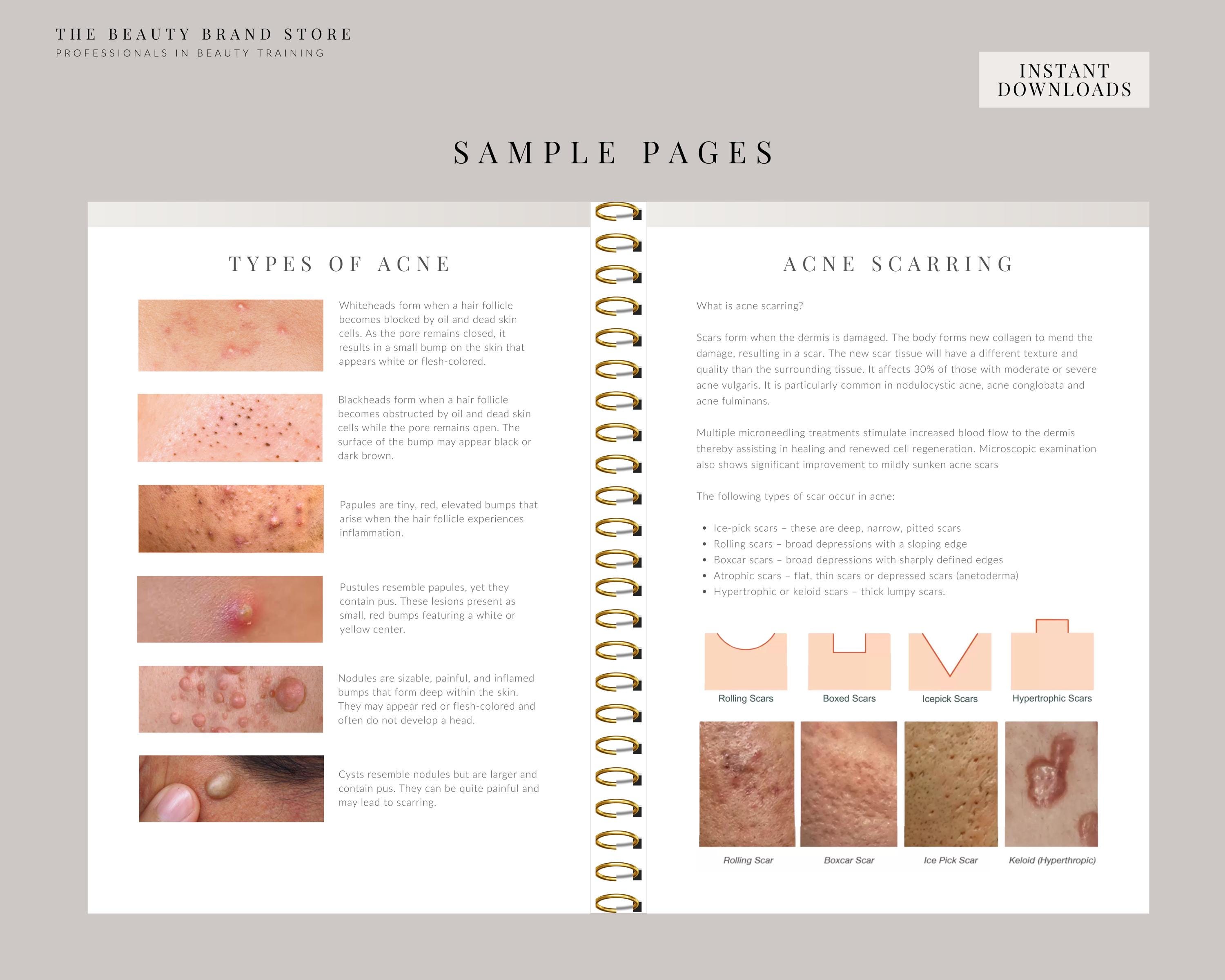 THE BEAUTY BRAND STORE
PROFESSIONALS IN BEAUTY TRAINING

INSTANT DOWNLOADS

SAMPLE PAGES

TYPES OF ACNE

Whiteheads form when a hair follicle becomes blocked by oil and dead skin cells. As the pore remains closed, it results in a small bump on the skin that appears white or flesh-colored.

Blackheads form when a hair follicle becomes obstructed by oil and dead skin cells while the pore remains open. The surface of the bump may appear black or dark brown.

Papules are tiny, red, elevated bumps that arise when the hair follicle experiences inflammation.

Pustules resemble papules, yet they contain pus. These lesions present as small, red bumps featuring a white or yellow center.

Nodules are sizable, painful, and inflamed bumps that form deep within the skin. They may appear red or flesh-colored and often do not develop a head.

Cysts resemble nodules but are larger and contain pus. They can be quite painful and may lead to scarring.

ACNE SCARRING

What is acne scarring?

Scars form when the dermis is damaged. The body forms new collagen to mend the damage, resulting in a scar. The new scar tissue will have a different texture and quality than the surrounding tissue. It affects 30% of those with moderate or severe acne vulgaris. It is particularly common in nodulocystic acne, acne conglobata and acne fulminans.

Multiple microneedling treatments stimulate increased blood flow to the dermis thereby assisting in healing and renewed cell regeneration. Microscopic examination also shows significant improvement to mildly sunken acne scars

The following types of scar occur in acne:

• Ice-pick scars – these are deep, narrow, pitted scars
• Rolling scars – broad depressions with a sloping edge
• Boxcar scars – broad depressions with sharply defined edges
• Atrophic scars – flat, thin scars or depressed scars (anetoderma)
• Hypertrophic or keloid scars – thick lumpy scars.

Rolling Scars
Boxed Scars
Icepick Scars
Hypertrophic Scars

Rolling Scar
Boxcar Scar
Ice Pick Scar
Keloid (Hyperthropic)