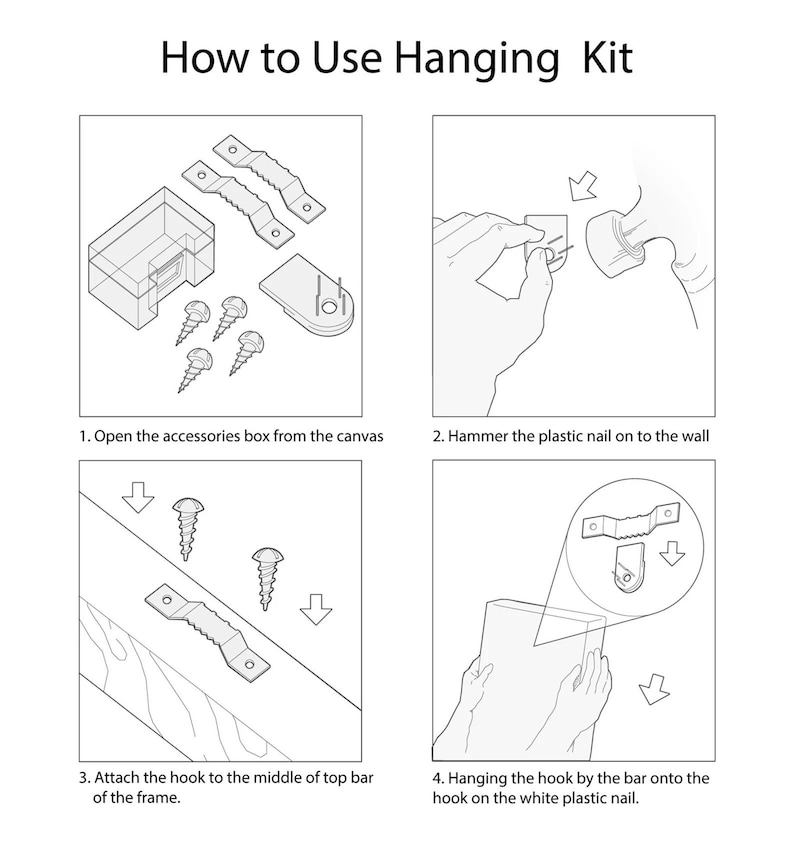 How to Use Hanging Kit

1. Open the accessories box from the canvas

2. Hammer the plastic nail on to the wall

3. Attach the hook to the middle of top bar of the frame.

4. Hanging the hook by the bar onto the hook on the white plastic nail.