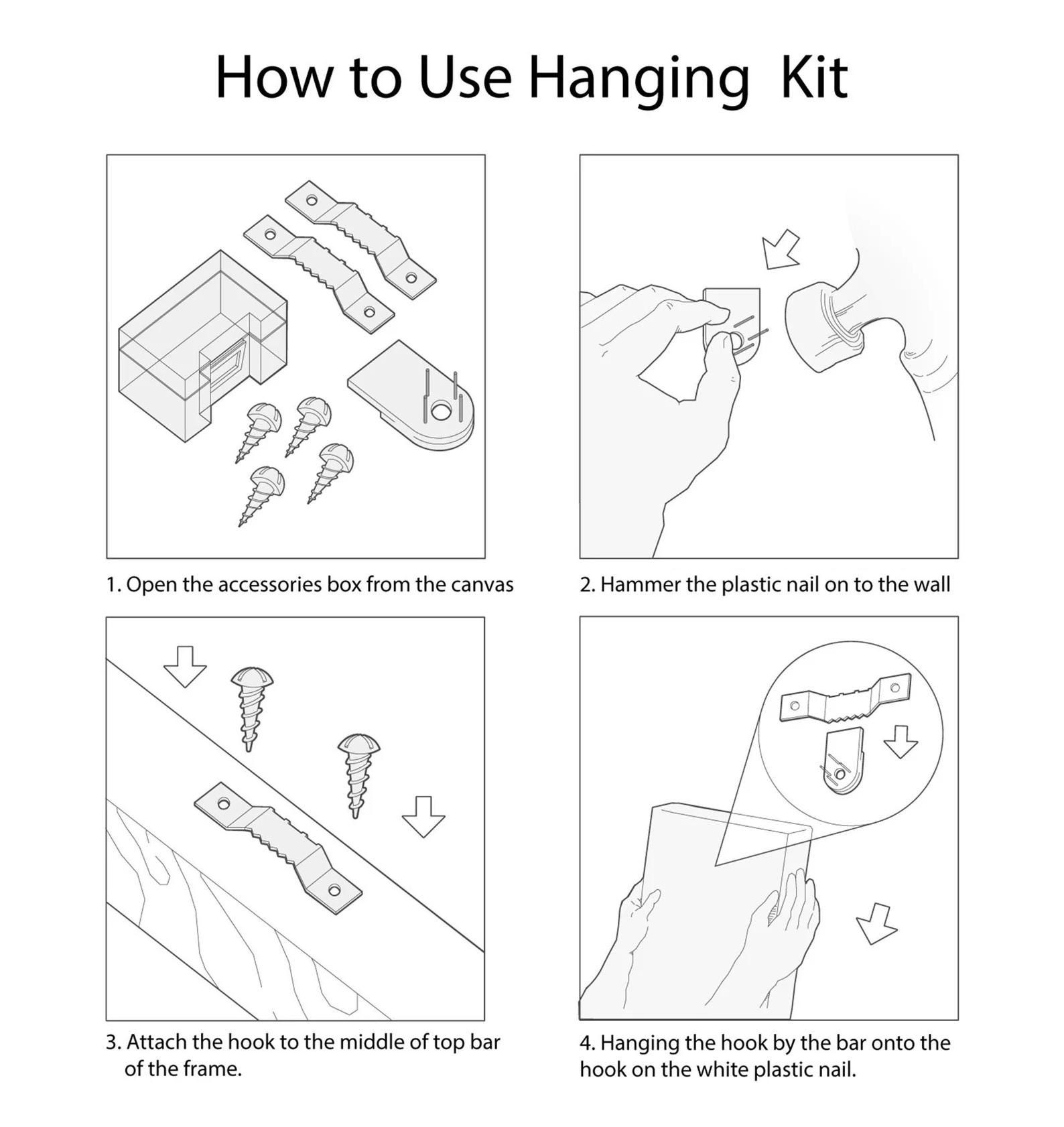 How to Use Hanging Kit

1. Open the accessories box from the canvas

2. Hammer the plastic nail on to the wall

3. Attach the hook to the middle of top bar of the frame.

4. Hanging the hook by the bar onto the hook on the white plastic nail.