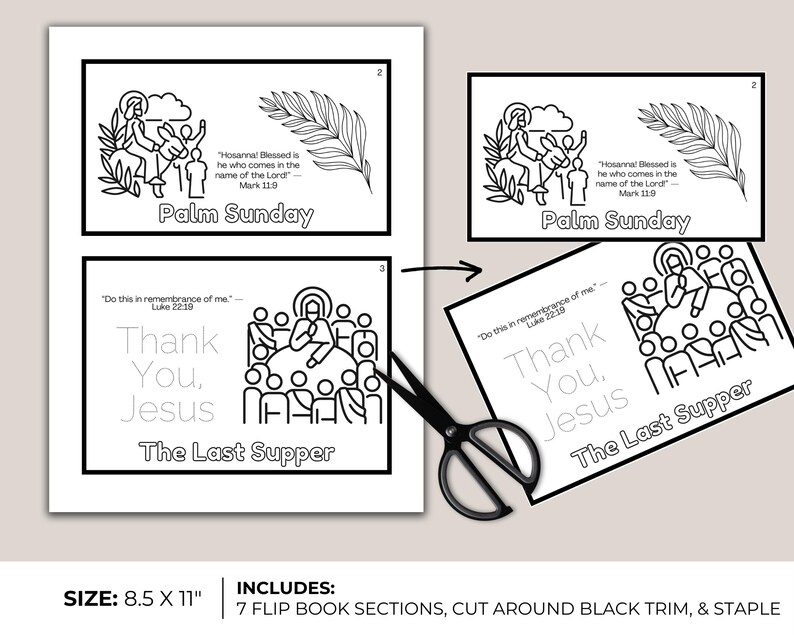 2

"Hosanna! Blessed is he who comes in the name of the Lord!" — Mark 11:9

Palm Sunday

3

"Do this in remembrance of me." — Luke 22:19

Thank You, Jesus

The Last Supper

2

"Hosanna! Blessed is he who comes in the name of the Lord!" — Mark 11:9

Palm Sunday

"Do this in remembrance of me." — Luke 22:19

Thank You, Jesus

The Last Supper

SIZE: 8.5 X 11"

INCLUDES:
7 FLIP BOOK SECTIONS, CUT AROUND BLACK TRIM, & STAPLE