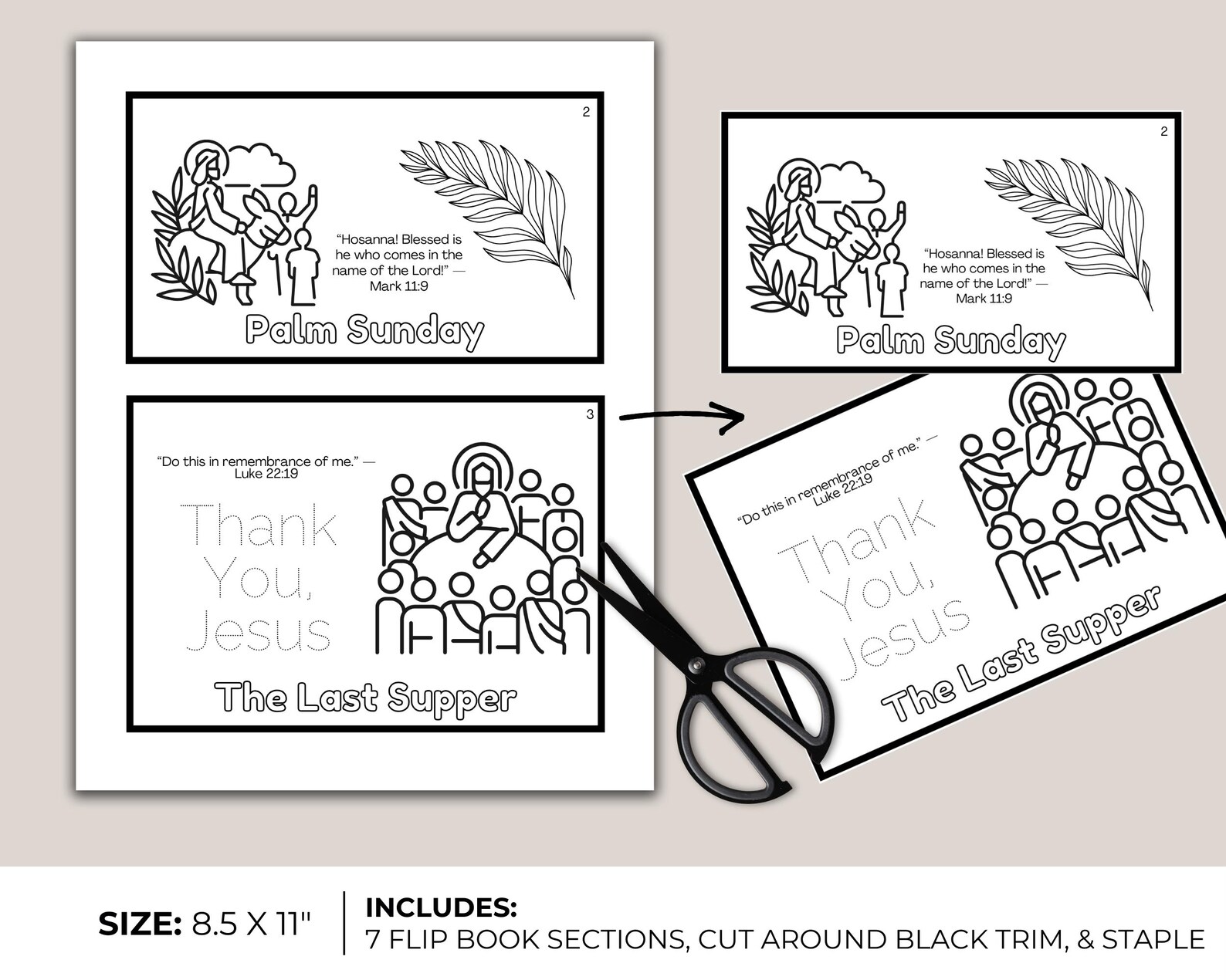 2

"Hosanna! Blessed is he who comes in the name of the Lord!" — Mark 11:9

Palm Sunday

3

"Do this in remembrance of me." — Luke 22:19

Thank You, Jesus

The Last Supper

2

"Hosanna! Blessed is he who comes in the name of the Lord!" — Mark 11:9

Palm Sunday

"Do this in remembrance of me." — Luke 22:19

Thank You, Jesus

The Last Supper

SIZE: 8.5 X 11"

INCLUDES:
7 FLIP BOOK SECTIONS, CUT AROUND BLACK TRIM, & STAPLE