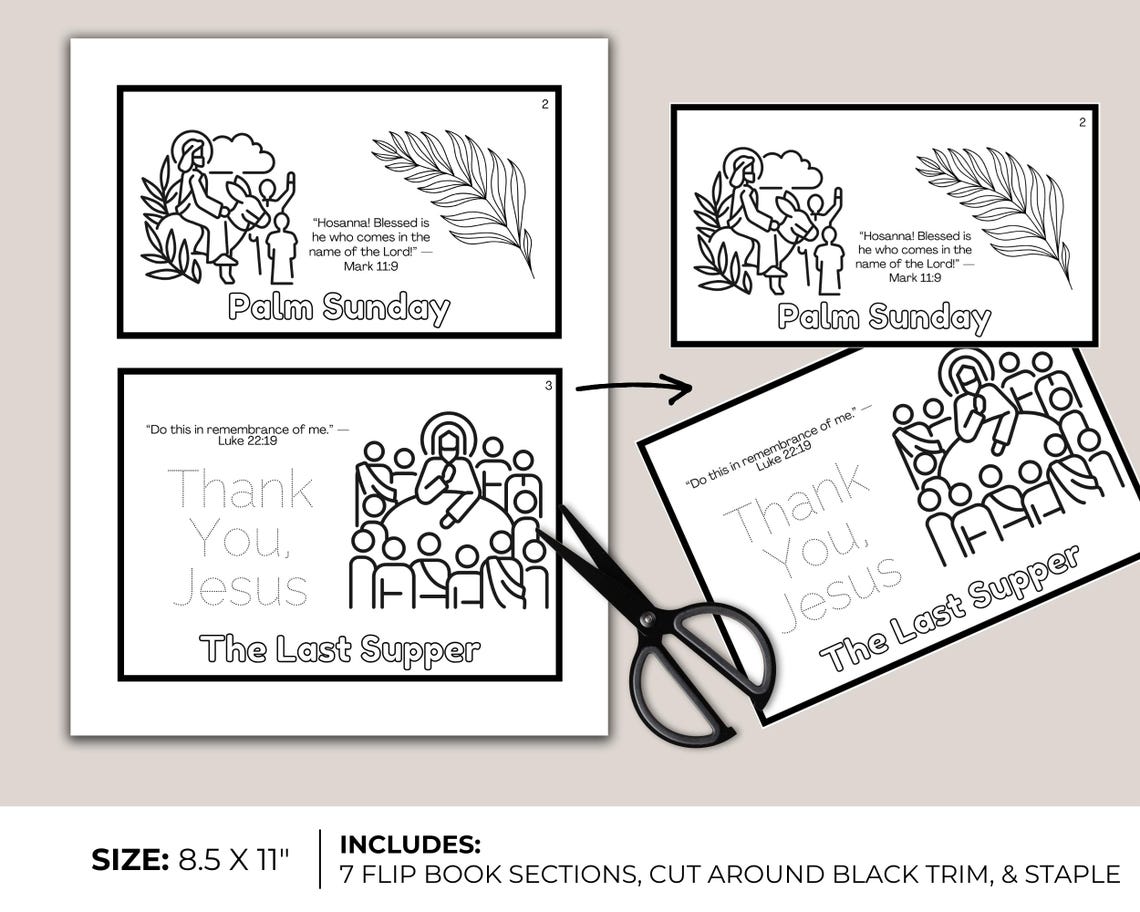 2

"Hosanna! Blessed is he who comes in the name of the Lord!" — Mark 11:9

Palm Sunday

3

"Do this in remembrance of me." — Luke 22:19

Thank You, Jesus

The Last Supper

2

"Hosanna! Blessed is he who comes in the name of the Lord!" — Mark 11:9

Palm Sunday

"Do this in remembrance of me." — Luke 22:19

Thank You, Jesus

The Last Supper

SIZE: 8.5 X 11"

INCLUDES:
7 FLIP BOOK SECTIONS, CUT AROUND BLACK TRIM, & STAPLE