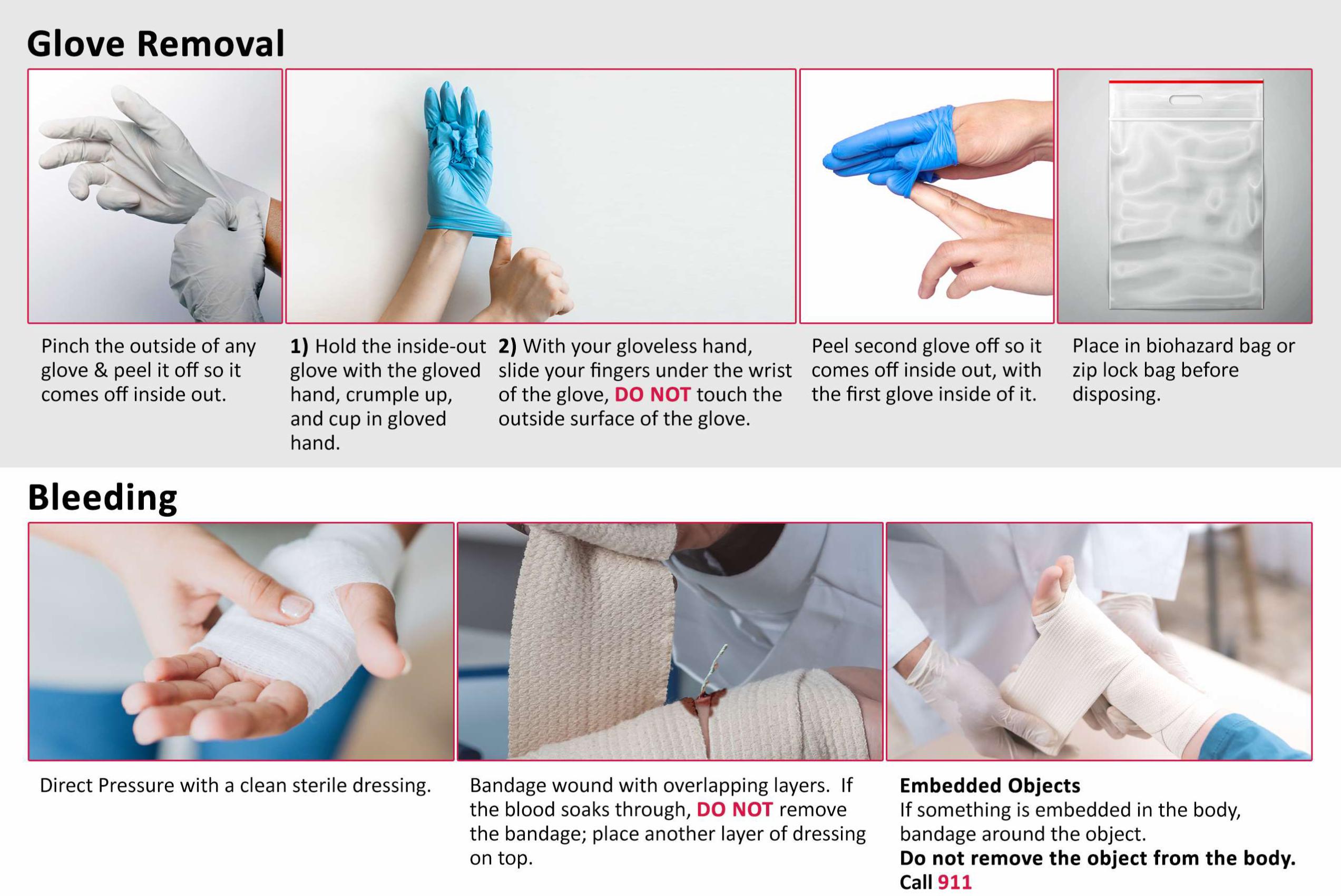 Glove Removal

Pinch the outside of any glove & peel it off so it comes off inside out.

1) Hold the inside-out glove with the gloved hand, crumple up, and cup in gloved hand.

2) With your gloveless hand, slide your fingers under the wrist of the glove, DO NOT touch the outside surface of the glove.

Peel second glove off so it comes off inside out, with the first glove inside of it.

Place in biohazard bag or zip lock bag before disposing.

Bleeding

Direct Pressure with a clean sterile dressing.

Bandage wound with overlapping layers. If the blood soaks through, DO NOT remove the bandage; place another layer of dressing on top.

Embedded Objects
If something is embedded in the body, bandage around the object.
Do not remove the object from the body.
Call 911