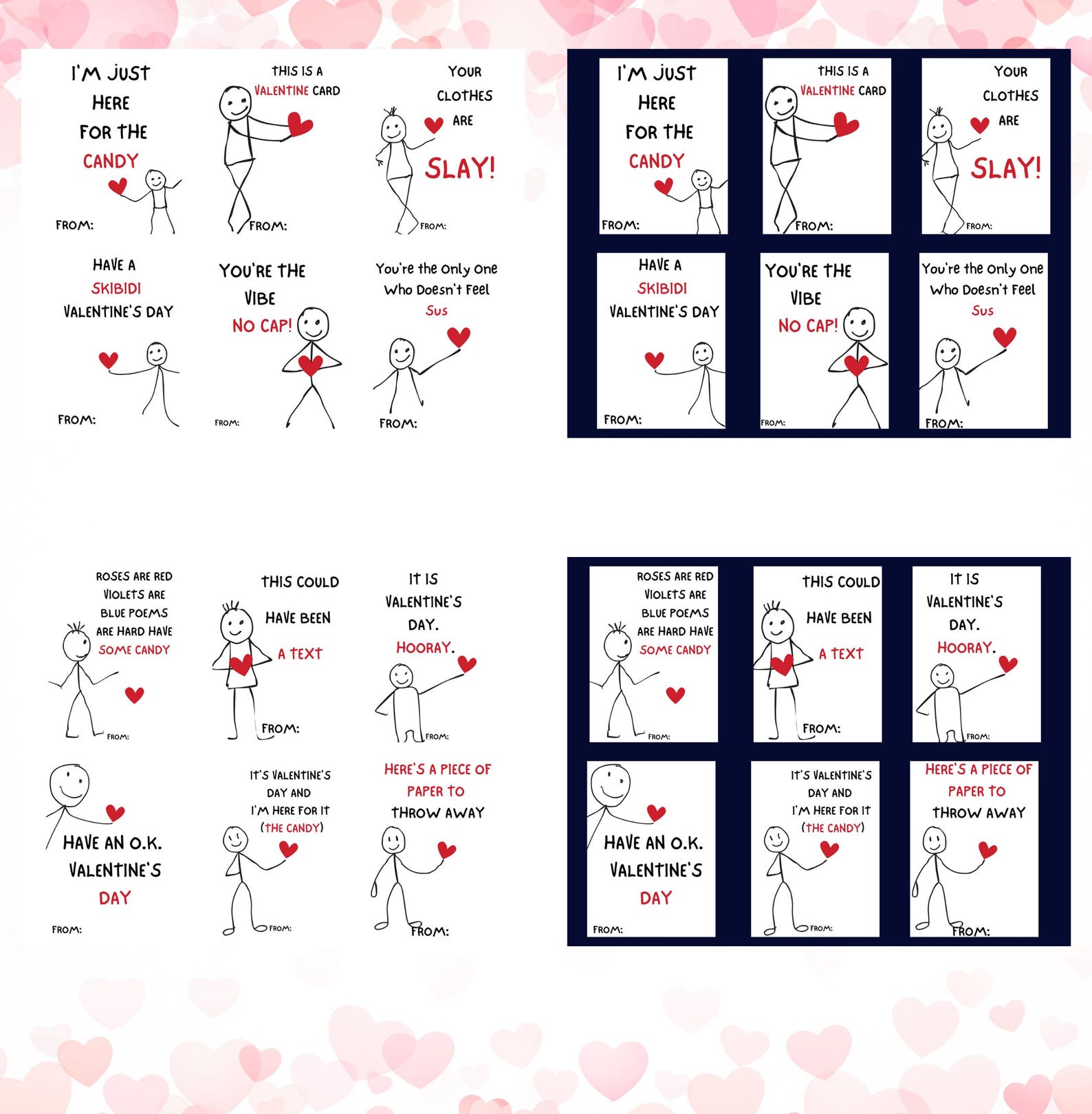 I'M JUST HERE FOR THE CANDY

FROM:

THIS IS A VALENTINE CARD

FROM:

YOUR CLOTHES ARE SLAY!

FROM:

HAVE A SKIBIDI VALENTINE'S DAY

FROM:

YOU'RE THE VIBE NO CAP!

FROM:

You're the Only One Who Doesn't Feel Sus

FROM:

I'M JUST HERE FOR THE CANDY

FROM:

THIS IS A VALENTINE CARD

FROM:

YOUR CLOTHES ARE SLAY!

FROM:

HAVE A SKIBIDI VALENTINE'S DAY

FROM:

YOU'RE THE VIBE NO CAP!

FROM:

You're the Only One Who Doesn't Feel Sus

FROM:

ROSES ARE RED VIOLETS ARE BLUE POEMS ARE HARD HAVE SOME CANDY

FROM:

THIS COULD HAVE BEEN A TEXT

FROM:

IT IS VALENTINE'S DAY. HOORAY.

FROM:

HAVE AN O.K. VALENTINE'S DAY

FROM:

IT'S VALENTINE'S DAY AND I'M HERE FOR IT (THE CANDY)

FROM:

HERE'S A PIECE OF PAPER TO THROW AWAY

FROM:

ROSES ARE RED VIOLETS ARE BLUE POEMS ARE HARD HAVE SOME CANDY

FROM:

THIS COULD HAVE BEEN A TEXT

FROM:

IT IS VALENTINE'S DAY. HOORAY.

FROM:

HAVE AN O.K. VALENTINE'S DAY

FROM:

IT'S VALENTINE'S DAY AND I'M HERE FOR IT (THE CANDY)

FROM:

HERE'S A PIECE OF PAPER TO THROW AWAY

FROM: