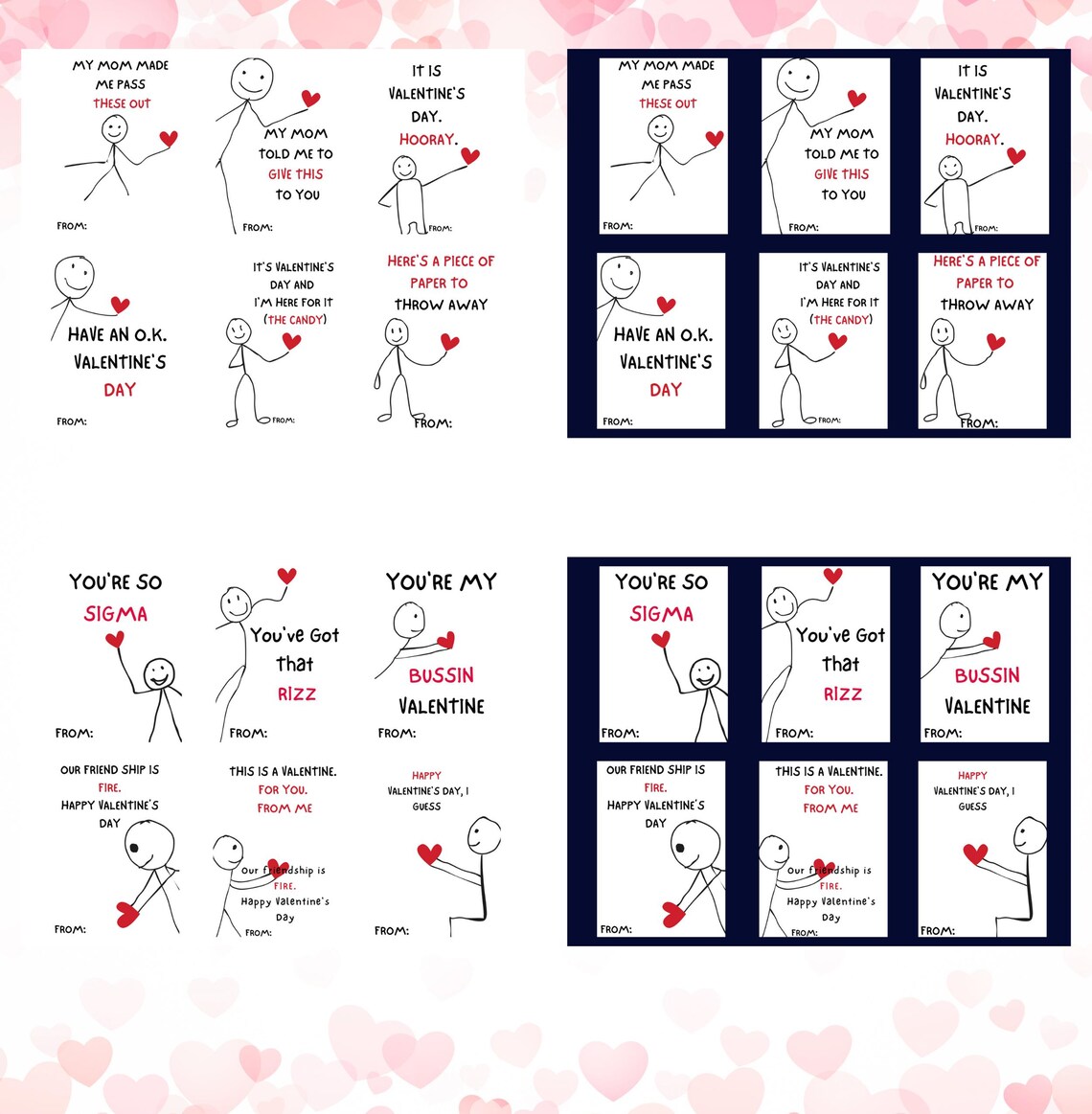 MY MOM MADE ME PASS THESE OUT

FROM:

MY MOM TOLD ME TO GIVE THIS TO YOU

FROM:

IT IS VALENTINE'S DAY. HOORAY.

FROM:

HAVE AN O.K. VALENTINE'S DAY

FROM:

IT'S VALENTINE'S DAY AND I'M HERE FOR IT (THE CANDY)

FROM:

HERE'S A PIECE OF PAPER TO THROW AWAY

FROM:

MY MOM MADE ME PASS THESE OUT

FROM:

MY MOM TOLD ME TO GIVE THIS TO YOU

FROM:

IT IS VALENTINE'S DAY. HOORAY.

FROM:

HAVE AN O.K. VALENTINE'S DAY

FROM:

IT'S VALENTINE'S DAY AND I'M HERE FOR IT (THE CANDY)

FROM:

HERE'S A PIECE OF PAPER TO THROW AWAY

FROM:

YOU'RE SO SIGMA

FROM:

You've Got that RIZZ

FROM:

YOU'RE MY BUSSIN VALENTINE

FROM:

OUR FRIEND SHIP IS FIRE. HAPPY VALENTINE'S DAY

FROM:

THIS IS A VALENTINE. FOR YOU. FROM ME

Our friendship is FIRE. Happy Valentine's Day

FROM:

HAPPY VALENTINE'S DAY, I GUESS

FROM:

YOU'RE SO SIGMA

FROM:

You've Got that RIZZ

FROM:

YOU'RE MY BUSSIN VALENTINE

FROM:

OUR FRIEND SHIP IS FIRE. HAPPY VALENTINE'S DAY

FROM:

THIS IS A VALENTINE. FOR YOU. FROM ME

Our friendship is FIRE. Happy Valentine's Day

FROM:

HAPPY VALENTINE'S DAY, I GUESS

FROM: