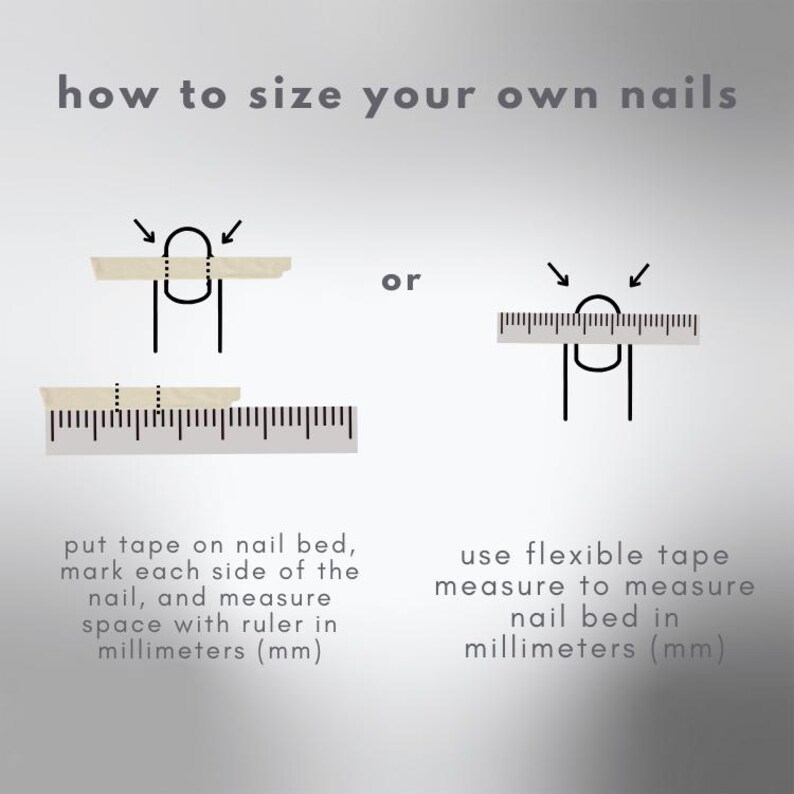 how to size your own nails

or

put tape on nail bed, mark each side of the nail, and measure space with ruler in millimeters (mm)

use flexible tape measure to measure nail bed in millimeters (mm)