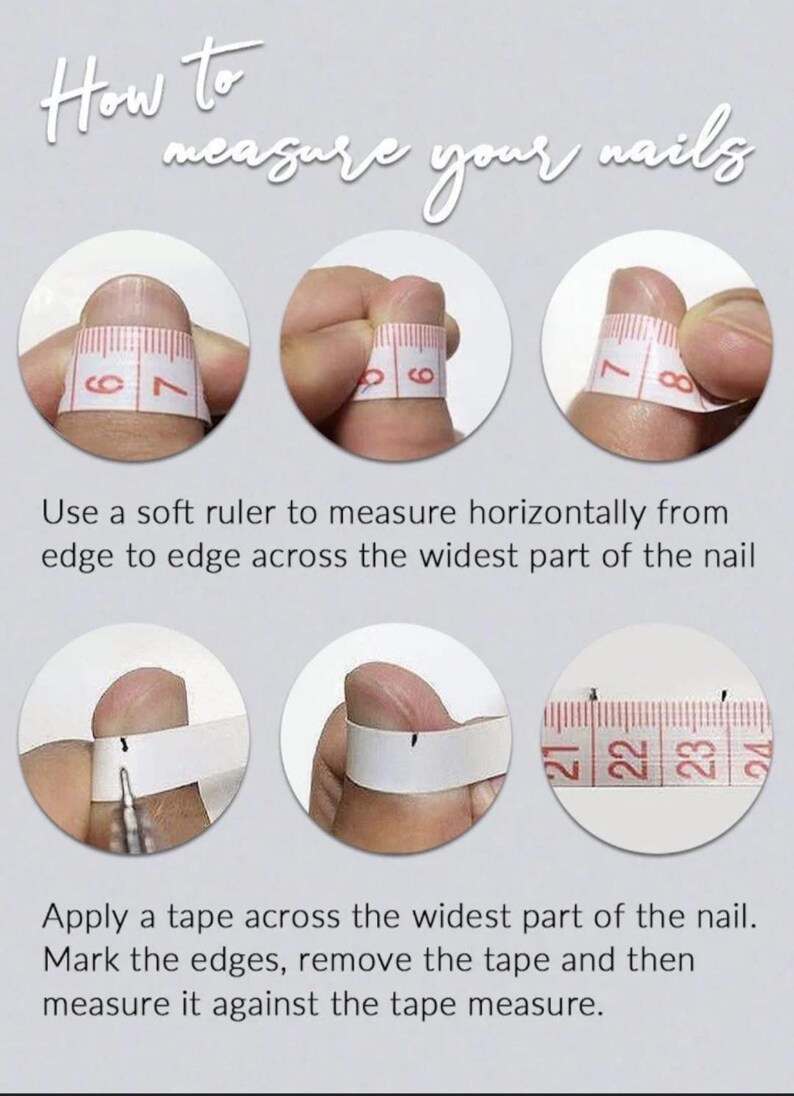 How to measure your nails

6 7

5 6

7 8

Use a soft ruler to measure horizontally from edge to edge across the widest part of the nail

21 22 23 24

Apply a tape across the widest part of the nail. Mark the edges, remove the tape and then measure it against the tape measure.