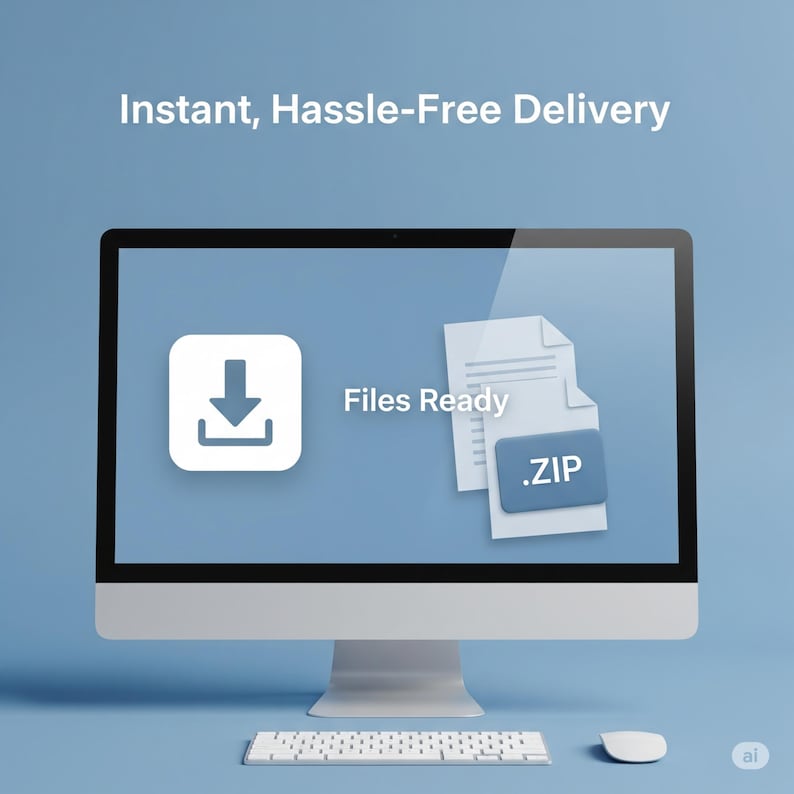 Instant, Hassle-Free Delivery

Files Ready

.ZIP

ai