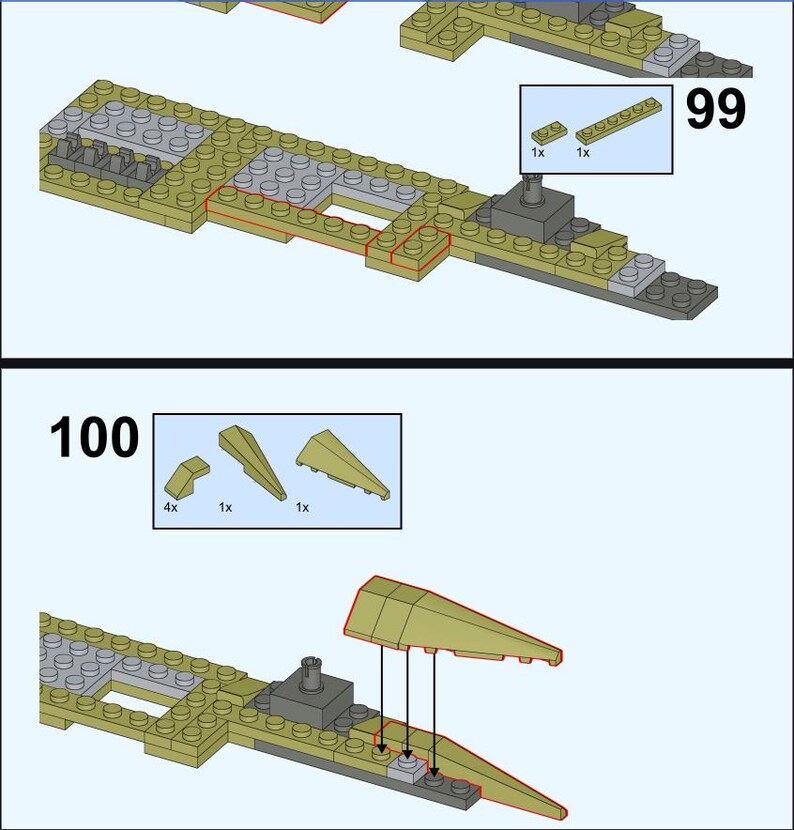 99

1x 1x

100

4x 1x 1x