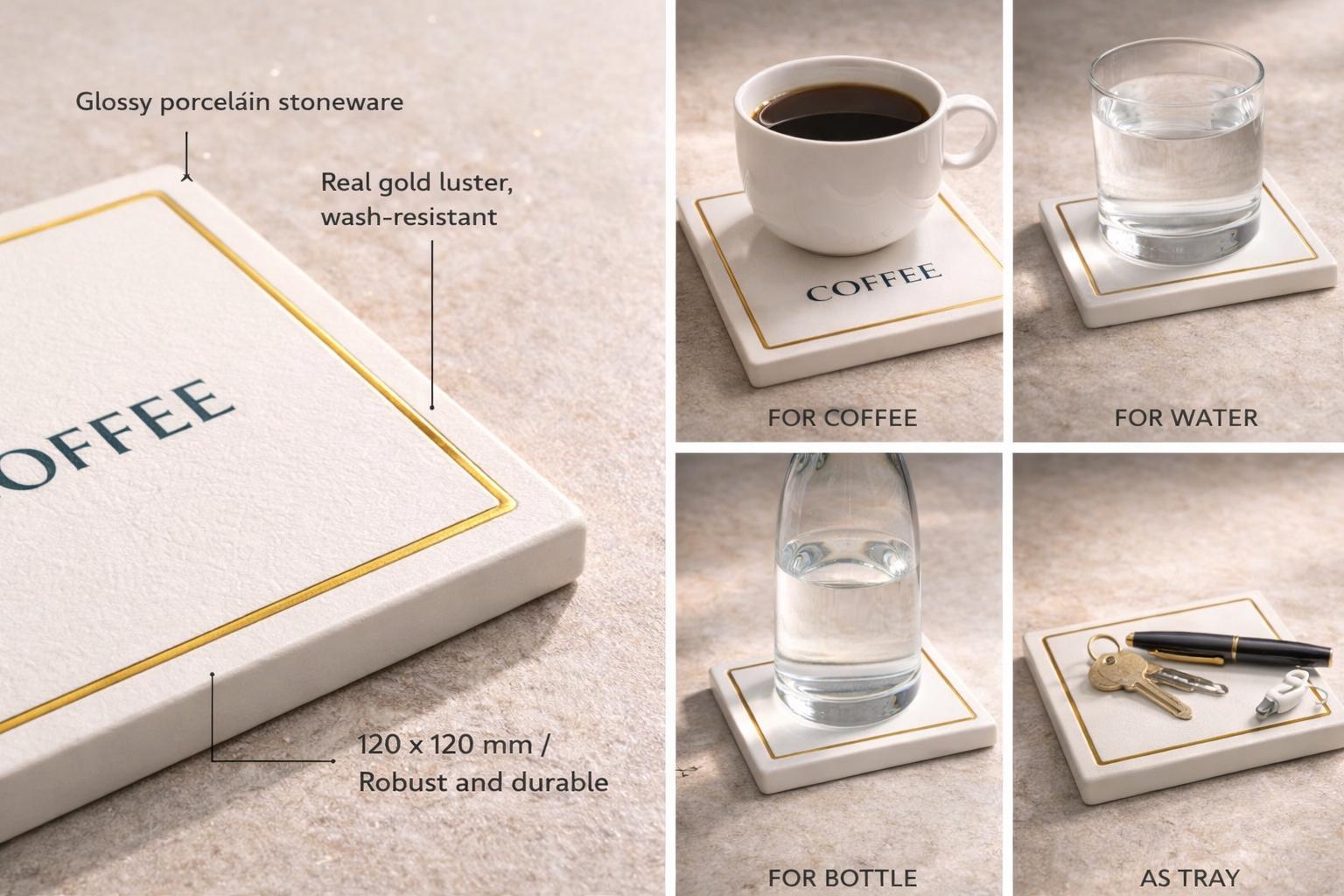 Glossy porceláin stoneware

Real gold luster, wash-resistant

OFFEE

120 x 120 mm / Robust and durable

COFFEE

FOR COFFEE

FOR WATER

FOR BOTTLE

AS TRAY