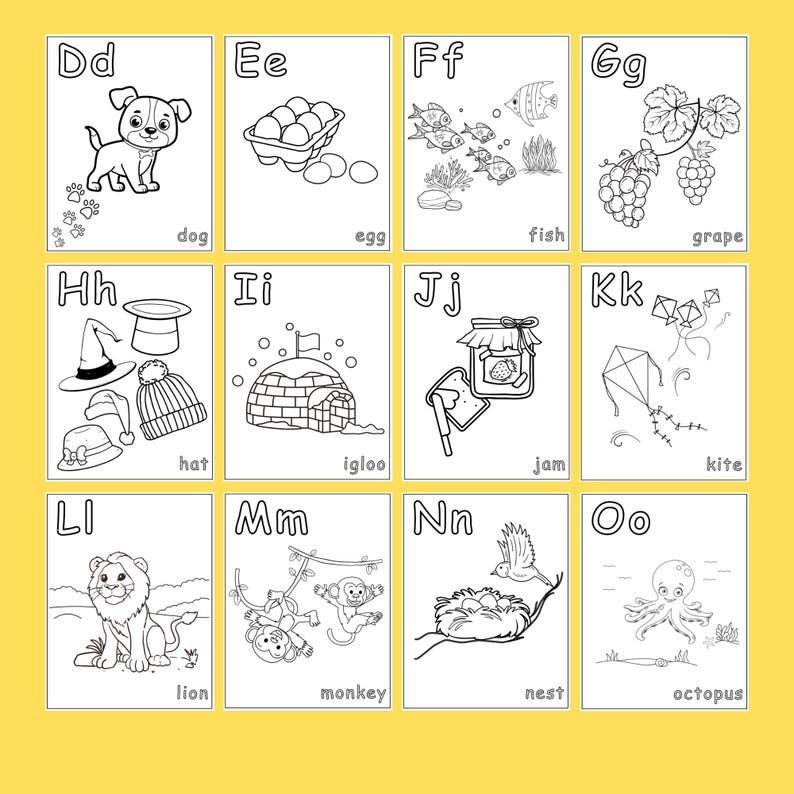 Dd
dog

Ee
egg

Ff
fish

Gg
grape

Hh
hat

Ii
igloo

Jj
jam

Kk
kite

Ll
lion

Mm
monkey

Nn
nest

Oo
octopus