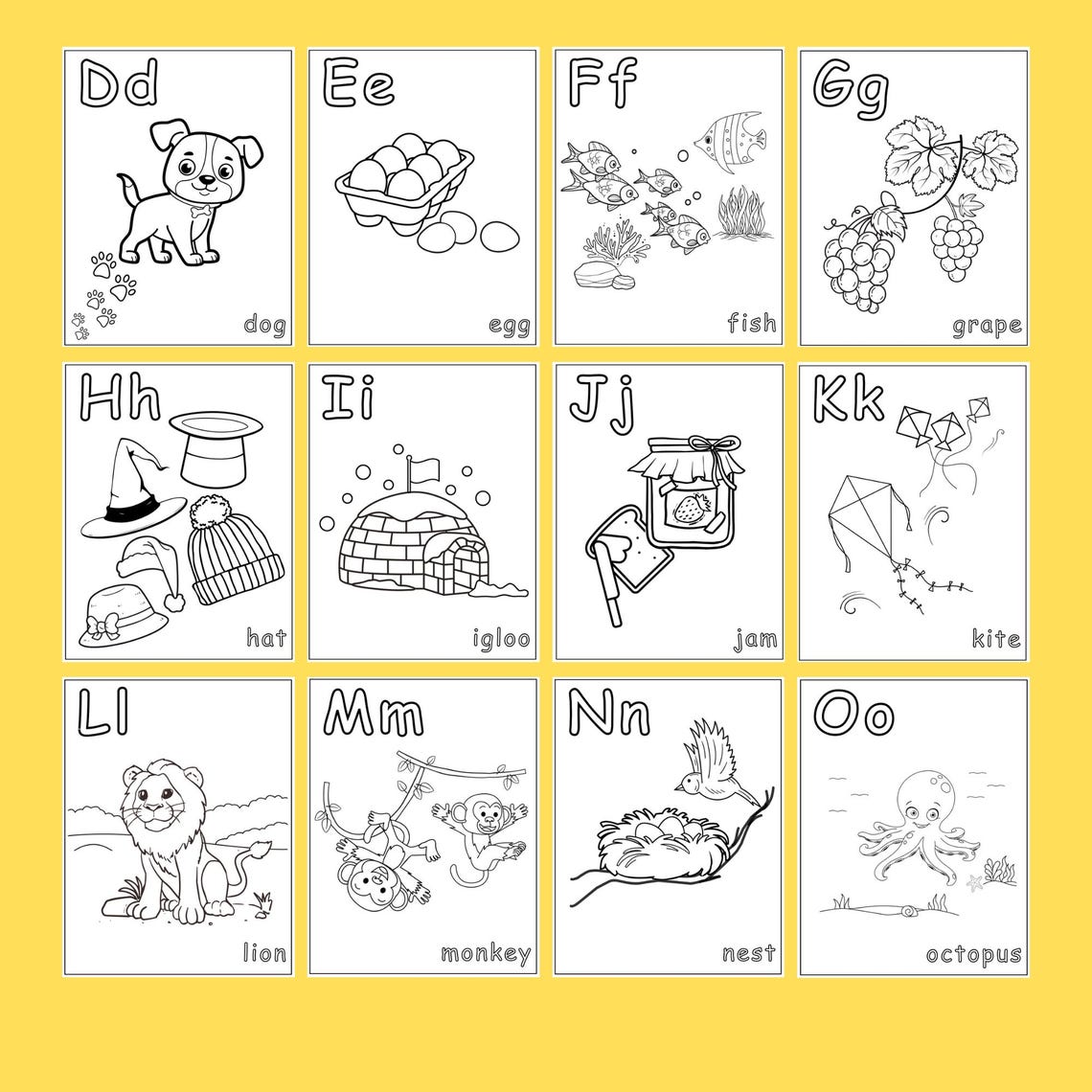 Dd
dog

Ee
egg

Ff
fish

Gg
grape

Hh
hat

Ii
igloo

Jj
jam

Kk
kite

Ll
lion

Mm
monkey

Nn
nest

Oo
octopus