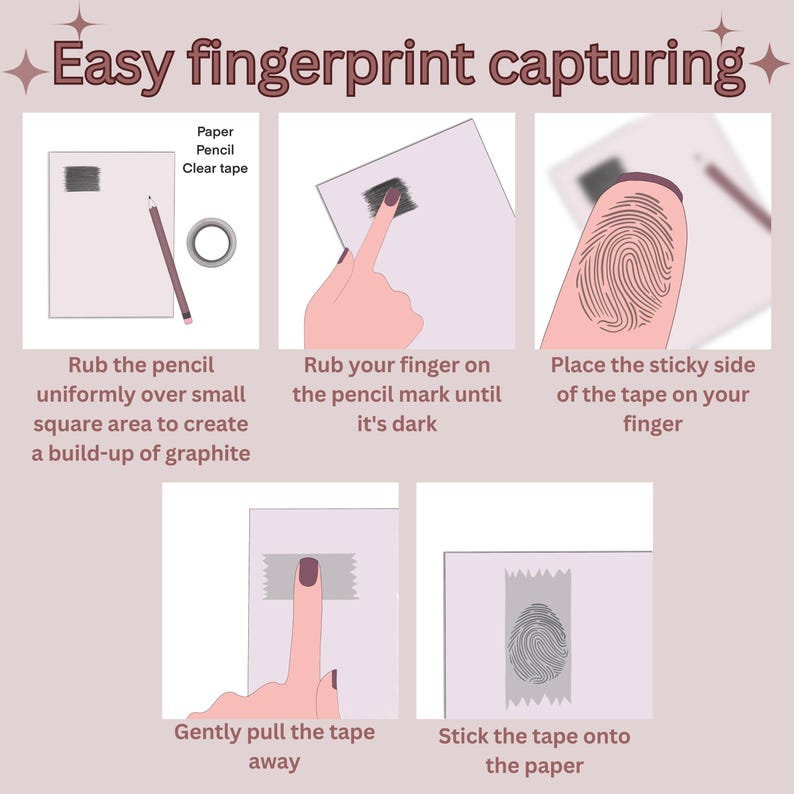 Easy fingerprint capturing

Paper
Pencil
Clear tape

Rub the pencil uniformly over small square area to create a build-up of graphite

Rub your finger on the pencil mark until it's dark

Place the sticky side of the tape on your finger

Gently pull the tape away

Stick the tape onto the paper