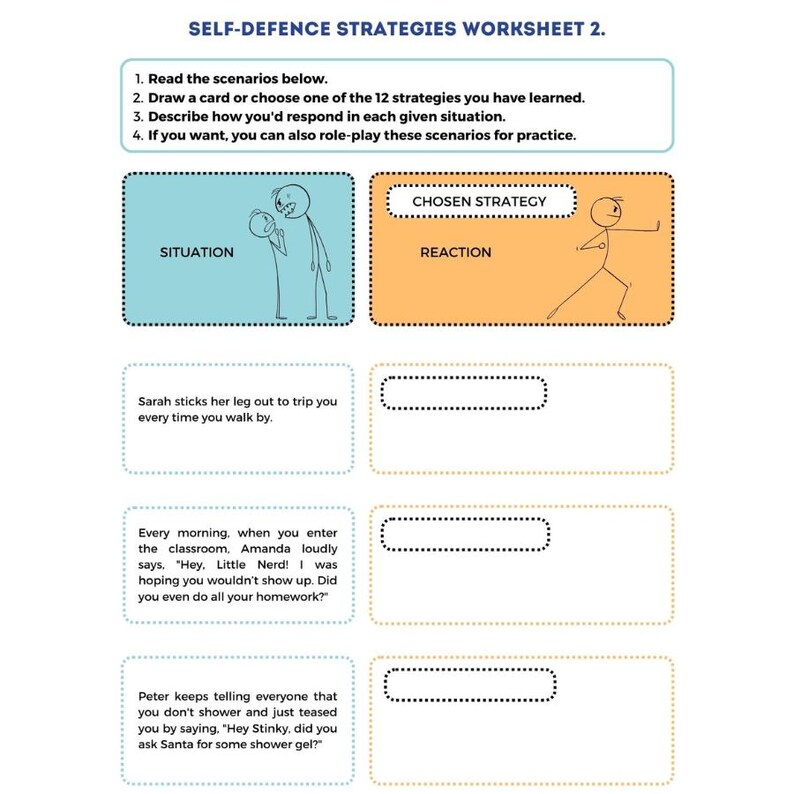 SELF-DEFENCE STRATEGIES WORKSHEET 2.

1. Read the scenarios below.
2. Draw a card or choose one of the 12 strategies you have learned.
3. Describe how you'd respond in each given situation.
4. If you want, you can also role-play these scenarios for practice.

SITUATION

CHOSEN STRATEGY

REACTION

Sarah sticks her leg out to trip you every time you walk by.

Every morning, when you enter the classroom, Amanda loudly says, "Hey, Little Nerd! I was hoping you wouldn't show up. Did you even do all your homework?"

Peter keeps telling everyone that you don't shower and just teased you by saying, "Hey Stinky, did you ask Santa for some shower gel?"