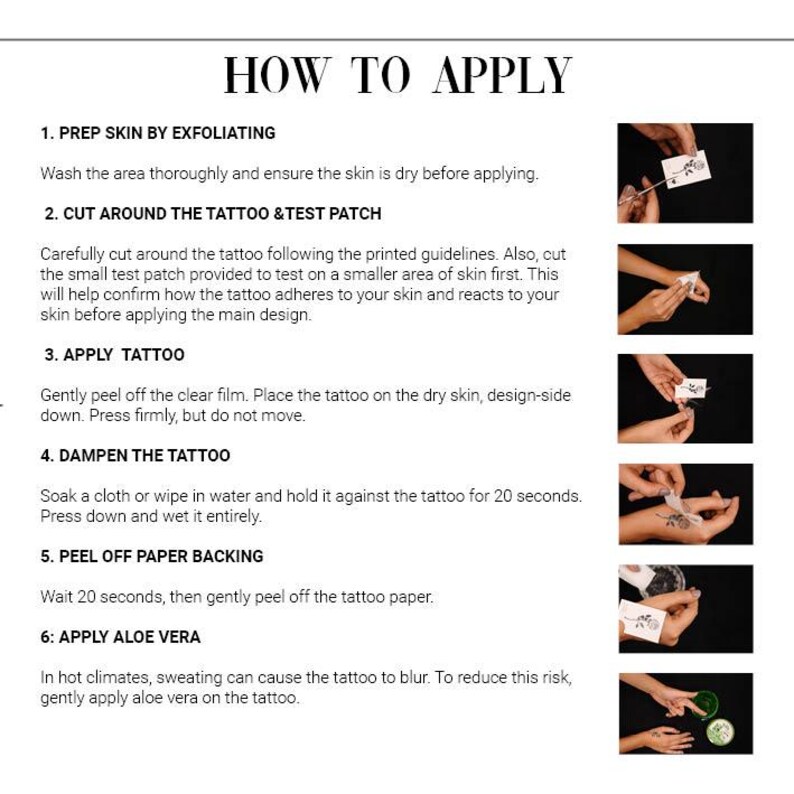 HOW TO APPLY

1. PREP SKIN BY EXFOLIATING

Wash the area thoroughly and ensure the skin is dry before applying.

2. CUT AROUND THE TATTOO &TEST PATCH

Carefully cut around the tattoo following the printed guidelines. Also, cut the small test patch provided to test on a smaller area of skin first. This will help confirm how the tattoo adheres to your skin and reacts to your skin before applying the main design.

3. APPLY TATTOO

Gently peel off the clear film. Place the tattoo on the dry skin, design-side down. Press firmly, but do not move.

4. DAMPEN THE TATTOO

Soak a cloth or wipe in water and hold it against the tattoo for 20 seconds. Press down and wet it entirely.

5. PEEL OFF PAPER BACKING

Wait 20 seconds, then gently peel off the tattoo paper.

6: APPLY ALOE VERA

In hot climates, sweating can cause the tattoo to blur. To reduce this risk, gently apply aloe vera on the tattoo.