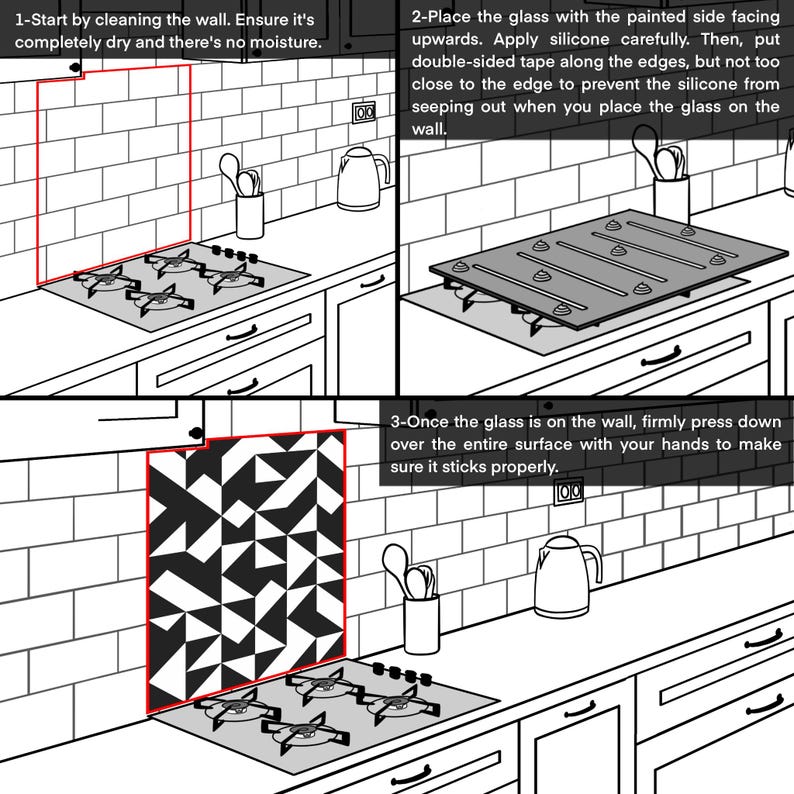 1-Start by cleaning the wall. Ensure it's completely dry and there's no moisture.

2-Place the glass with the painted side facing upwards. Apply silicone carefully. Then, put double-sided tape along the edges, but not too close to the edge to prevent the silicone from seeping out when you place the glass on the wall.

3-Once the glass is on the wall, firmly press down over the entire surface with your hands to make sure it sticks properly.