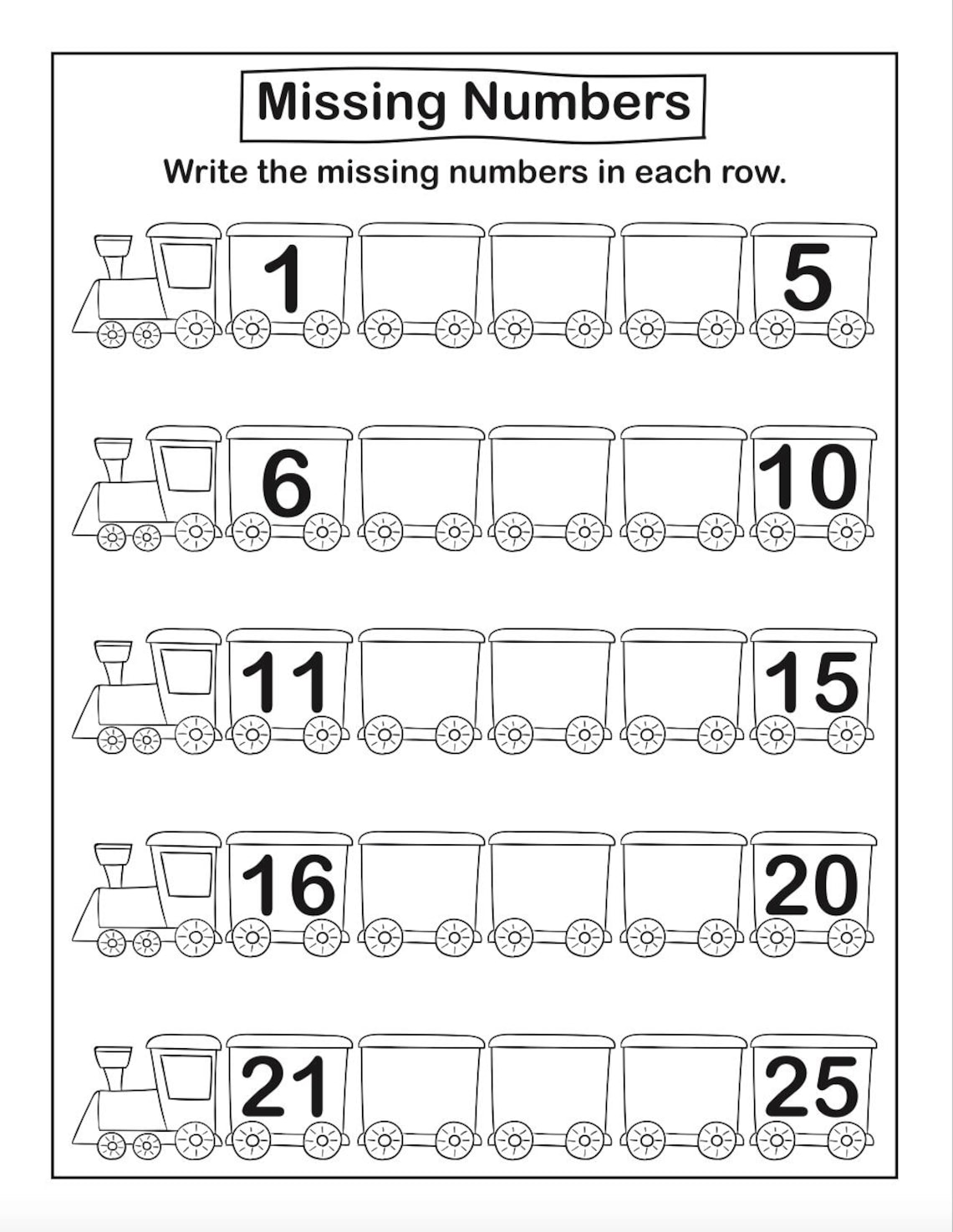 Missing Numbers

Write the missing numbers in each row.

1

5

6

10

11

15

16

20

21

25