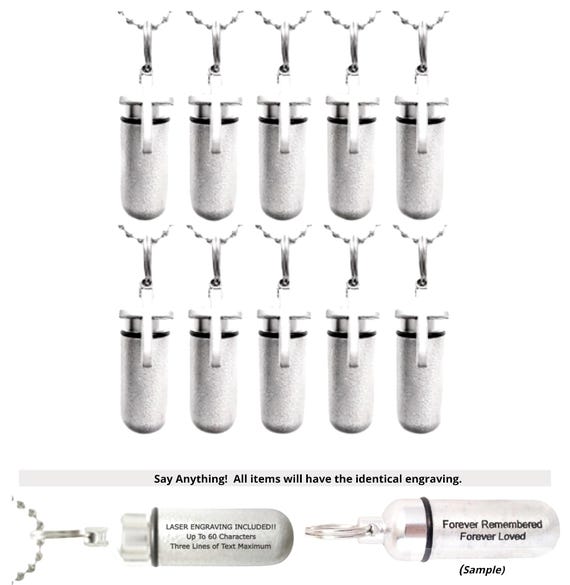 Say Anything! All items will have the identical engraving.

LASER ENGRAVING INCLUDED!!
Up To 60 Characters
Three Lines of Text Maximum

Forever Remembered
Forever Loved

(Sample)