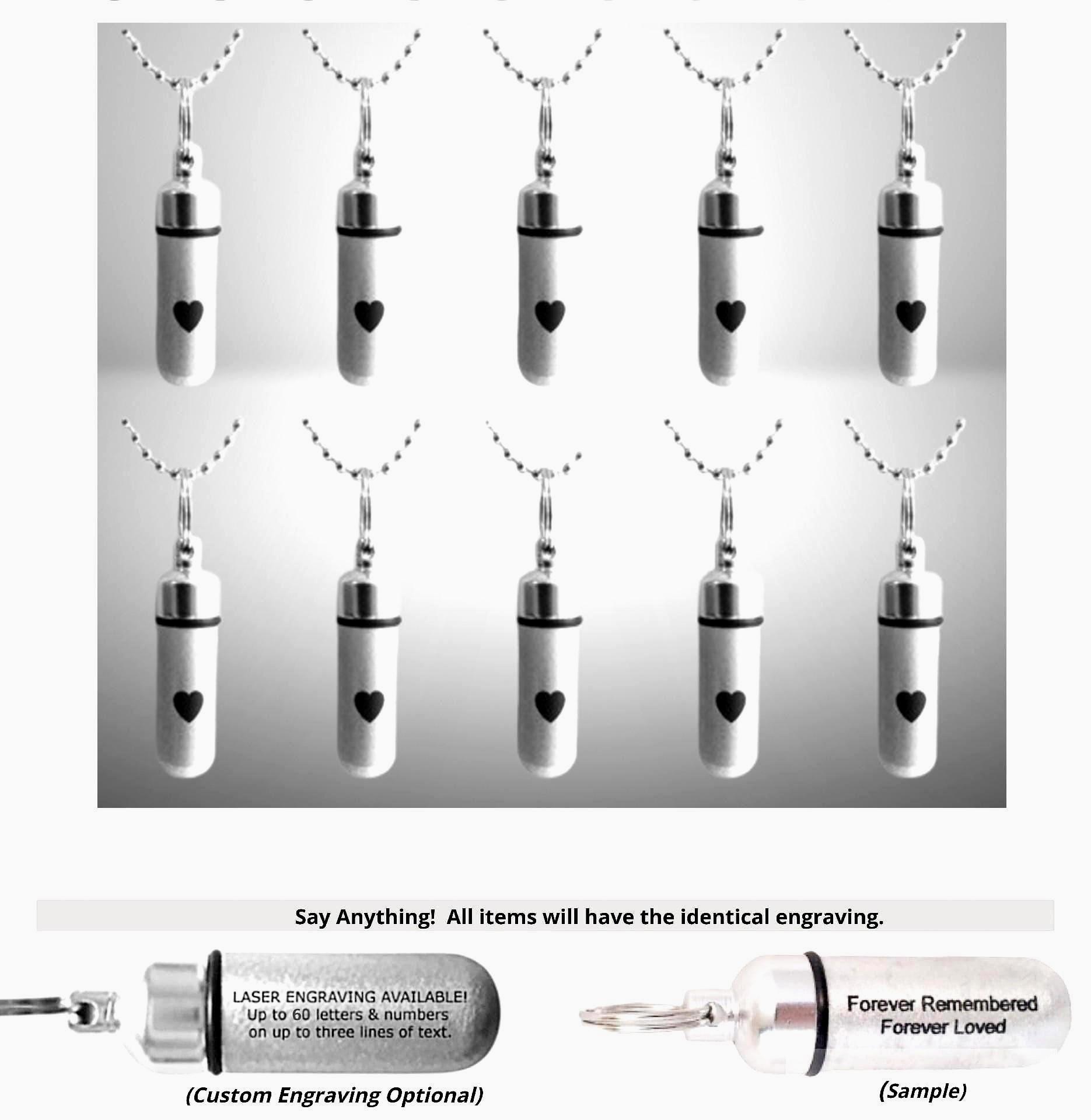 Say Anything! All items will have the identical engraving.

LASER ENGRAVING AVAILABLE! Up to 60 letters & numbers on up to three lines of text.

(Custom Engraving Optional)

Forever Remembered Forever Loved

(Sample)