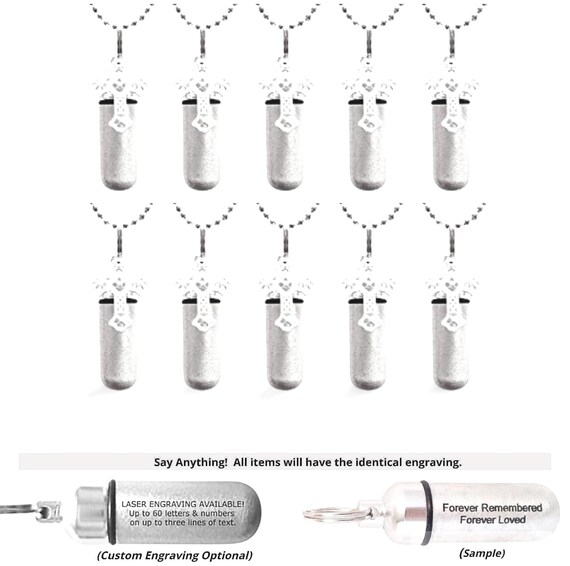 Say Anything! All items will have the identical engraving.

LASER ENGRAVING AVAILABLE! Up to 60 letters & numbers on up to three lines of text.

(Custom Engraving Optional)

Forever Remembered
Forever Loved

(Sample)