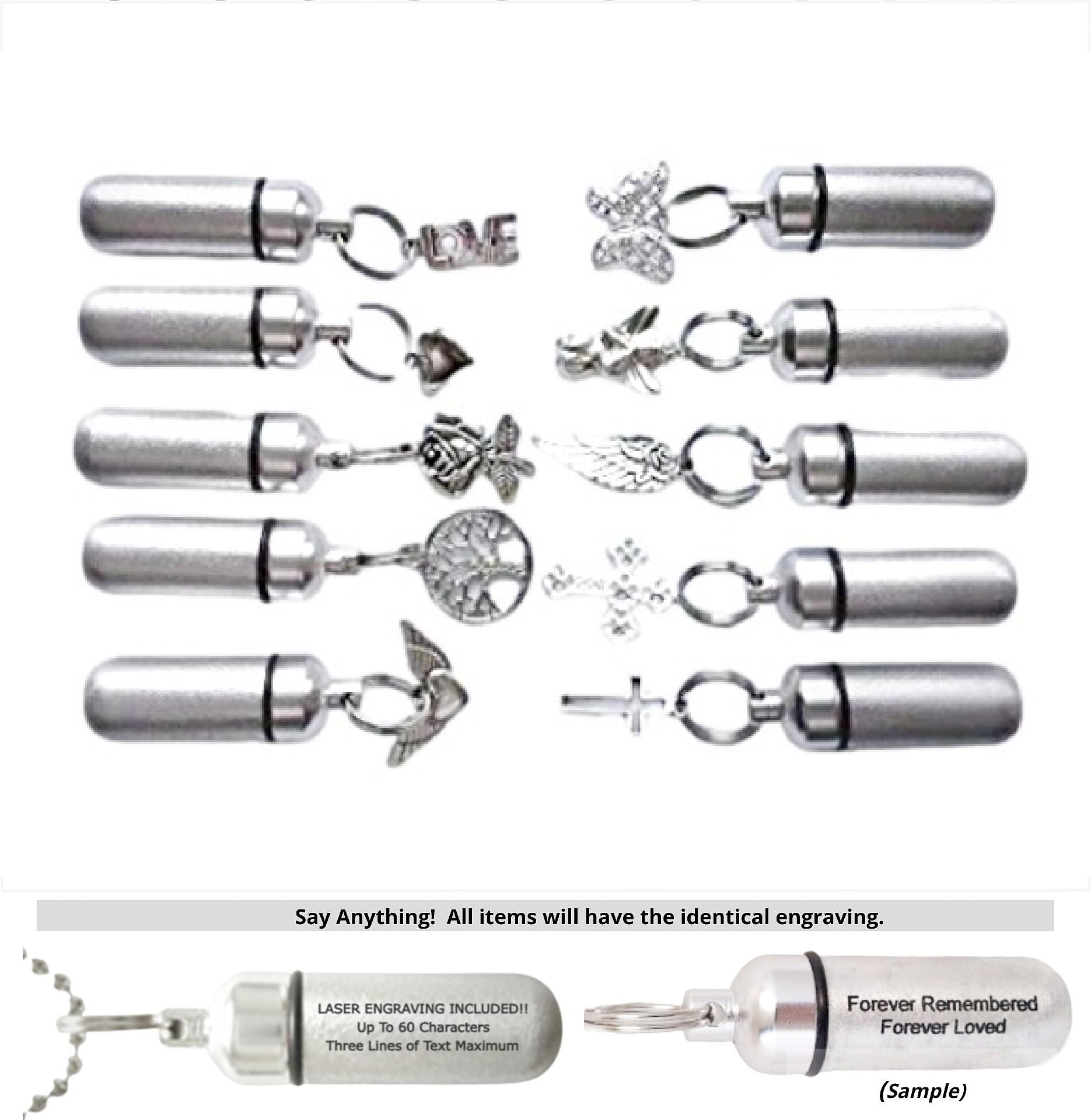 LOVE

Say Anything! All items will have the identical engraving.

LASER ENGRAVING INCLUDED!!
Up To 60 Characters
Three Lines of Text Maximum

Forever Remembered
Forever Loved

(Sample)