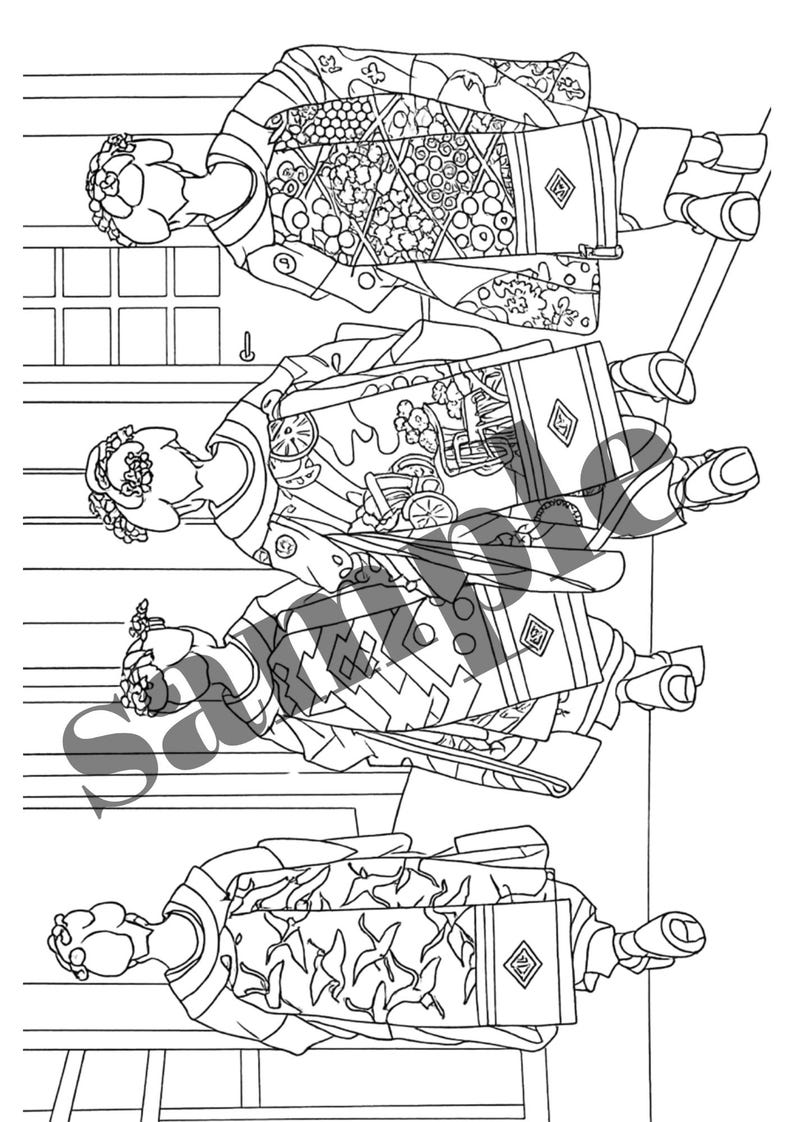 Sample