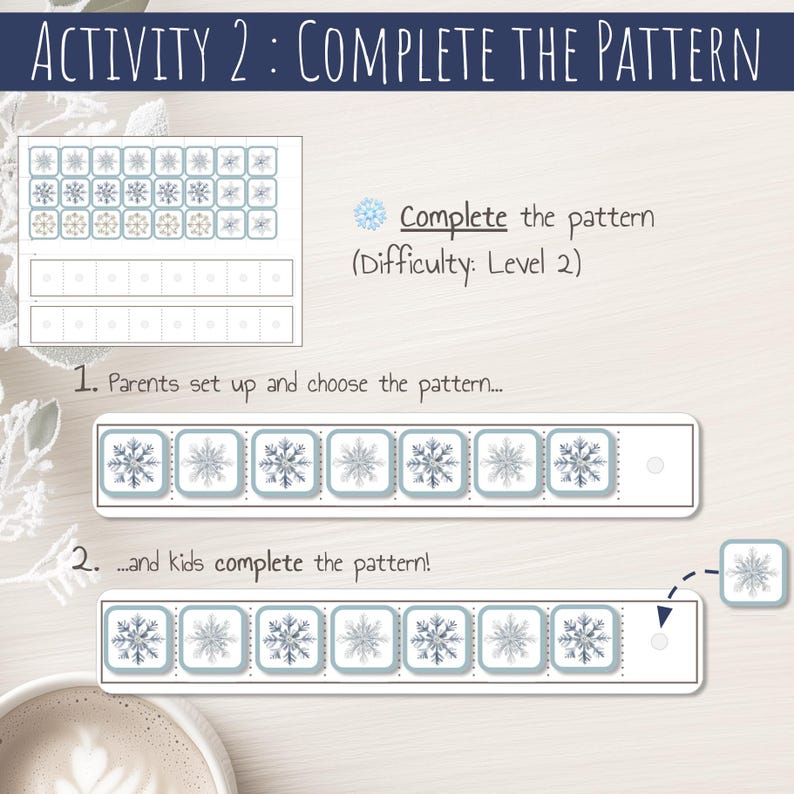 ACTIVITY 2 : COMPLETE THE PATTERN

Complete the pattern
(Difficulty: Level 2)

1. Parents set up and choose the pattern...

2. ...and kids complete the pattern!