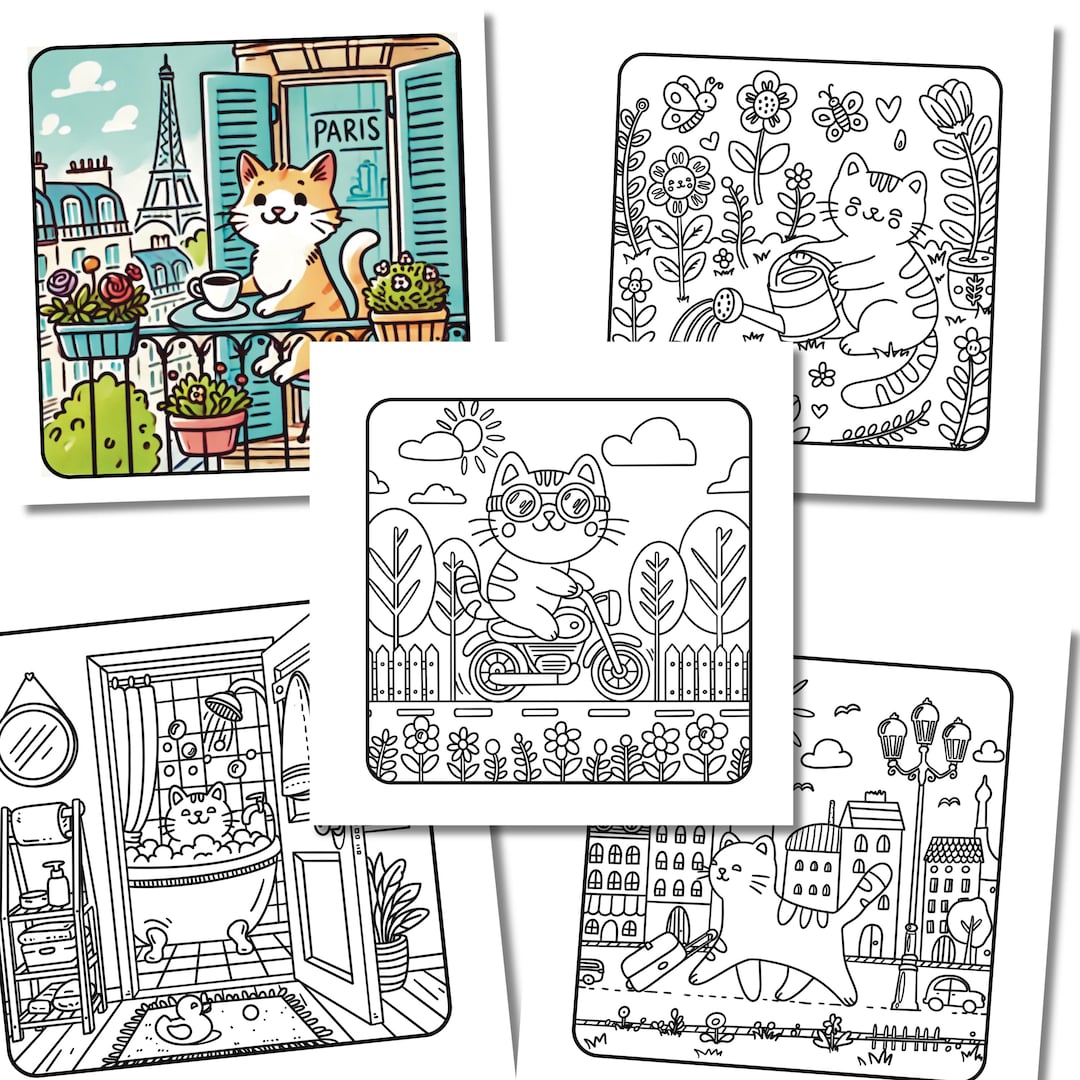 PARIS