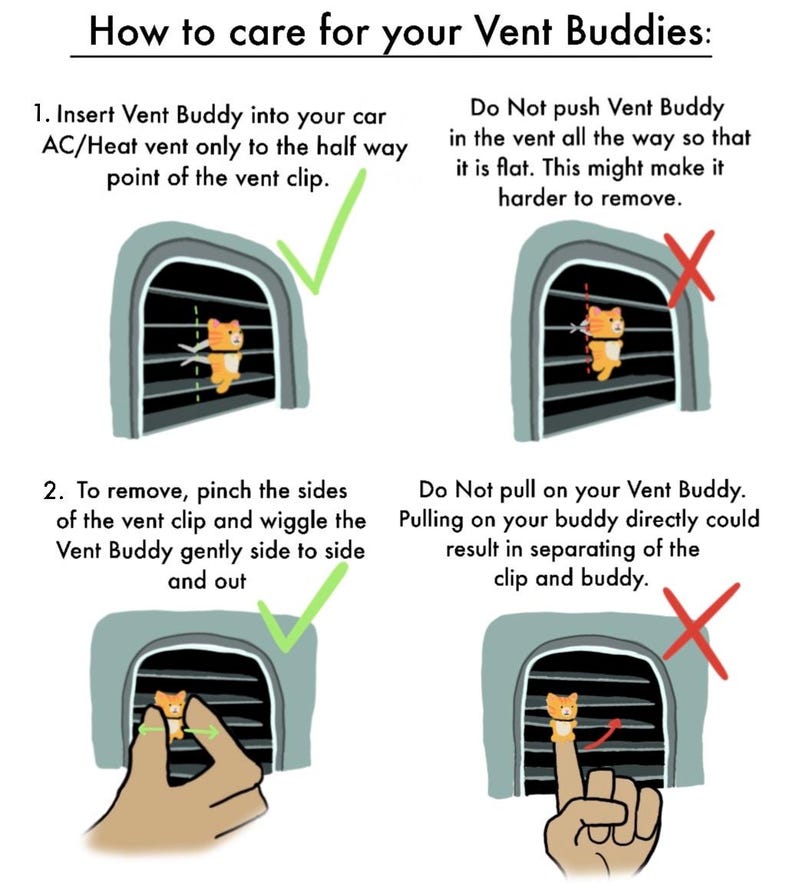 How to care for your Vent Buddies:

1. Insert Vent Buddy into your car AC/Heat vent only to the half way point of the vent clip.

Do Not push Vent Buddy in the vent all the way so that it is flat. This might make it harder to remove.

2. To remove, pinch the sides of the vent clip and wiggle the Vent Buddy gently side to side and out

Do Not pull on your Vent Buddy. Pulling on your buddy directly could result in separating of the clip and buddy.