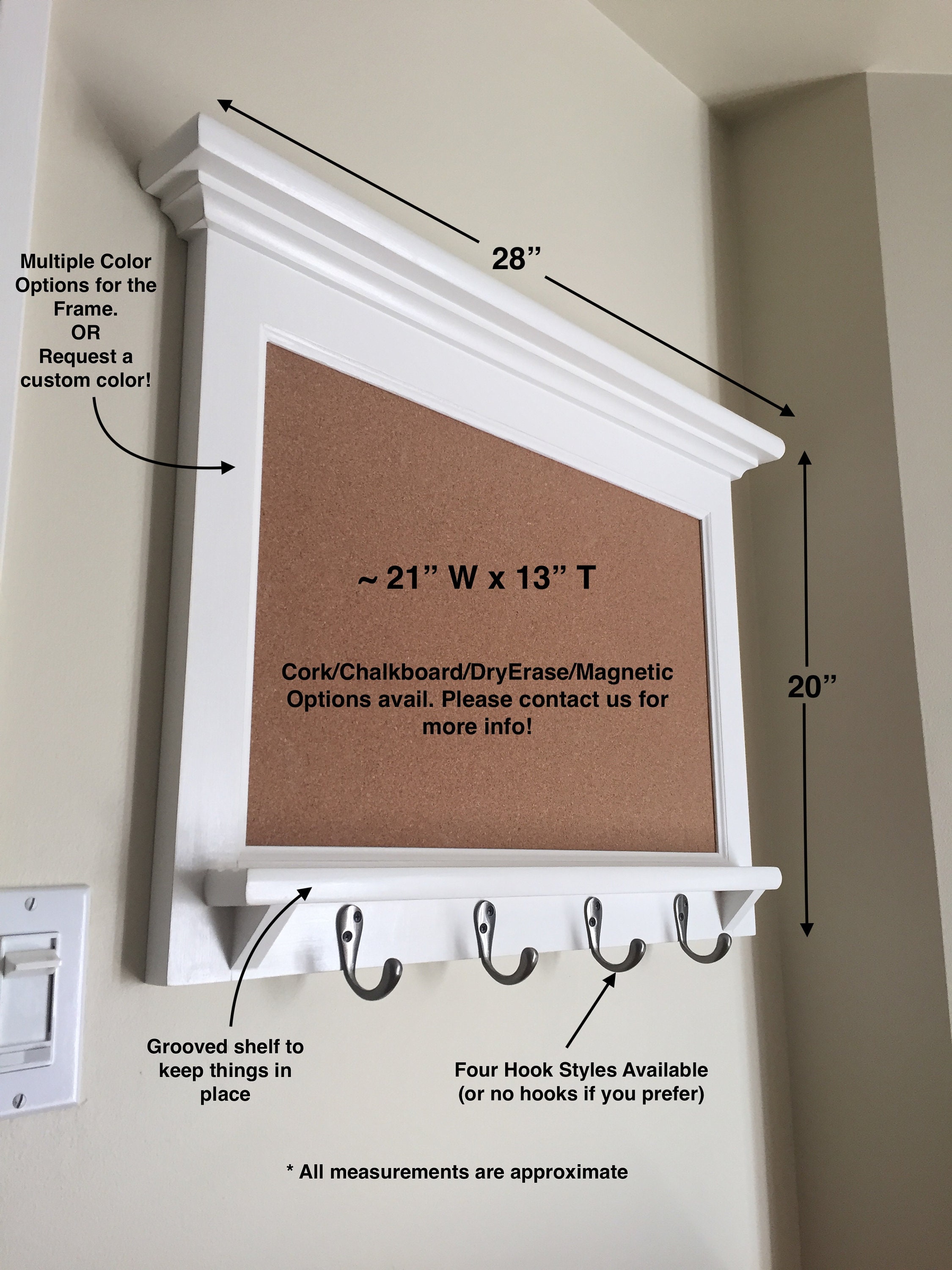 28”

Multiple Color Options for the Frame.
OR
Request a custom color!

~ 21” W x 13” T

Cork/Chalkboard/DryErase/Magnetic Options avail. Please contact us for more info!

20”

Grooved shelf to keep things in place

Four Hook Styles Available (or no hooks if you prefer)

* All measurements are approximate