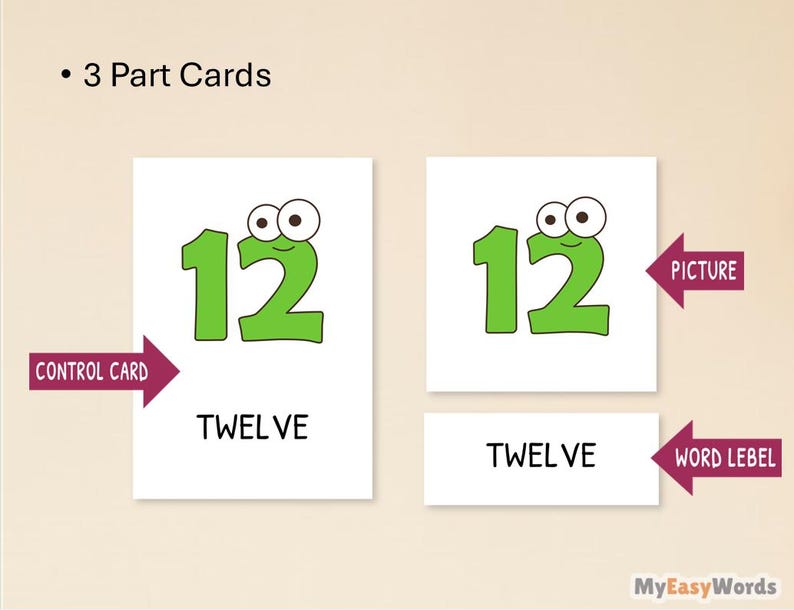 • 3 Part Cards

12

CONTROL CARD

TWELVE

12

PICTURE

TWELVE

WORD LEBEL

MyEasyWords