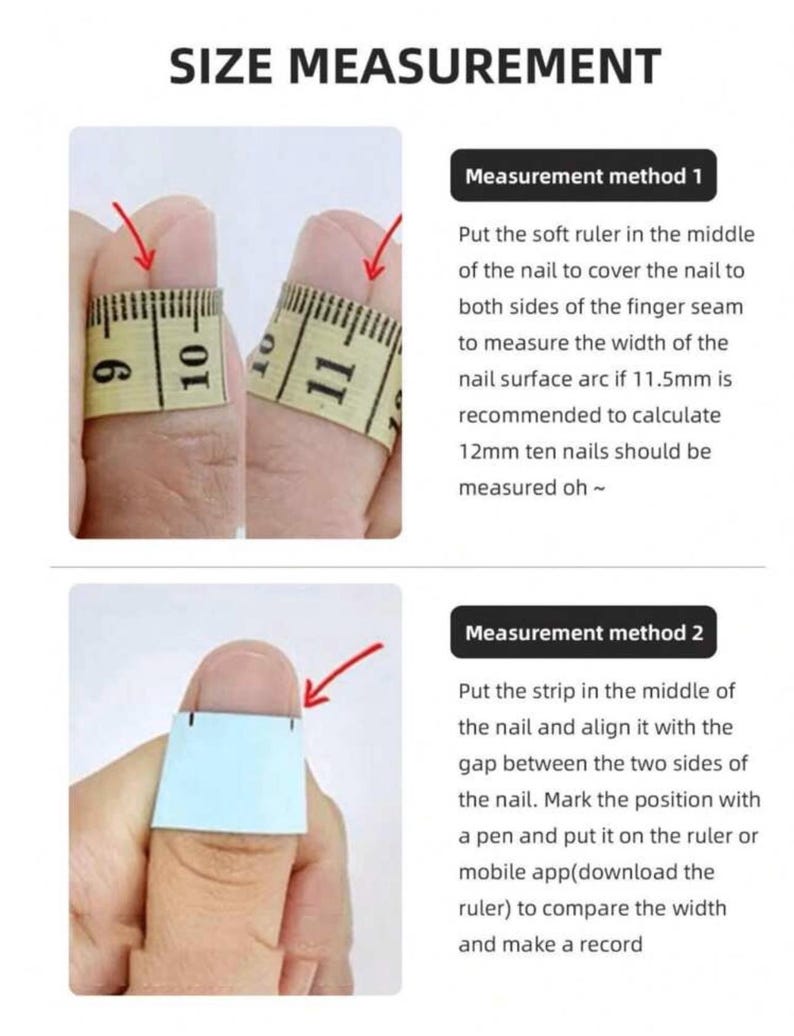 SIZE MEASUREMENT

9 10

10 11

Measurement method 1

Put the soft ruler in the middle of the nail to cover the nail to both sides of the finger seam to measure the width of the nail surface arc if 11.5mm is recommended to calculate 12mm ten nails should be measured oh ~

Measurement method 2

Put the strip in the middle of the nail and align it with the gap between the two sides of the nail. Mark the position with a pen and put it on the ruler or mobile app(download the ruler) to compare the width and make a record