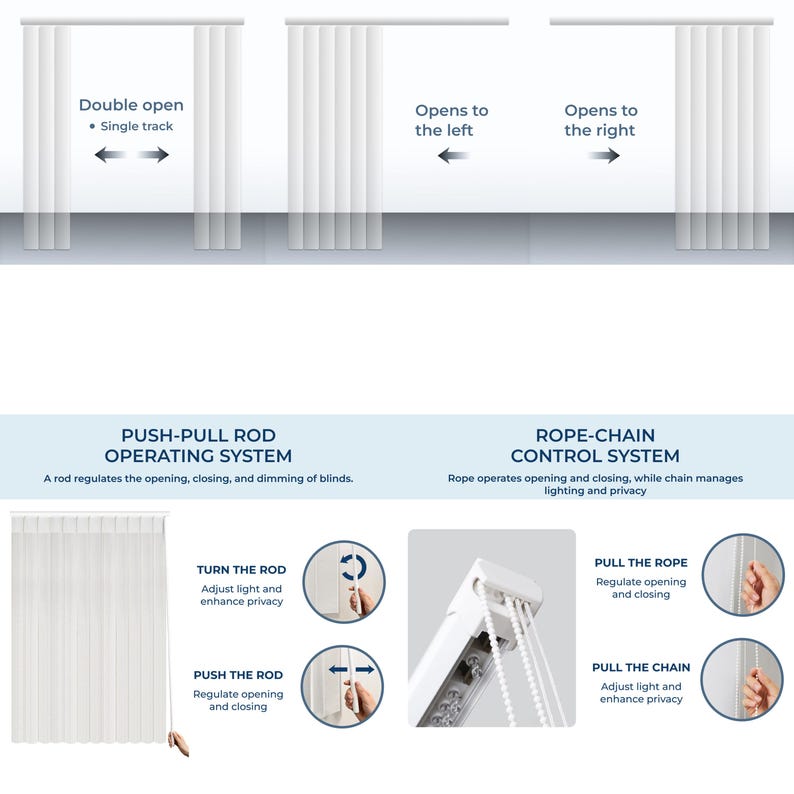 Double open
• Single track

Opens to the left

Opens to the right

PUSH-PULL ROD OPERATING SYSTEM

A rod regulates the opening, closing, and dimming of blinds.

TURN THE ROD
Adjust light and enhance privacy

PUSH THE ROD
Regulate opening and closing

ROPE-CHAIN CONTROL SYSTEM

Rope operates opening and closing, while chain manages lighting and privacy

PULL THE ROPE
Regulate opening and closing

PULL THE CHAIN
Adjust light and enhance privacy