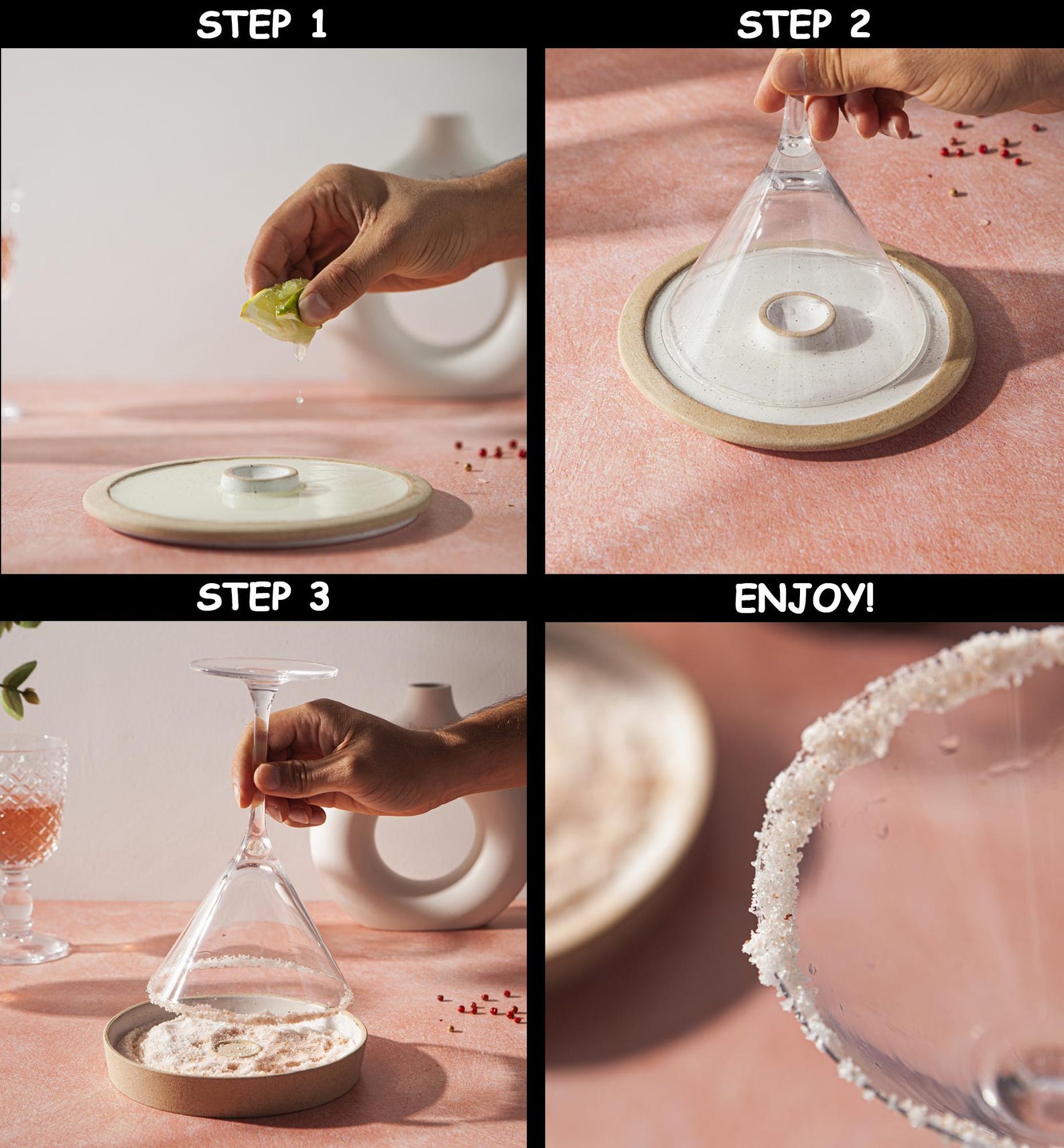 STEP 1

STEP 2

STEP 3

ENJOY!