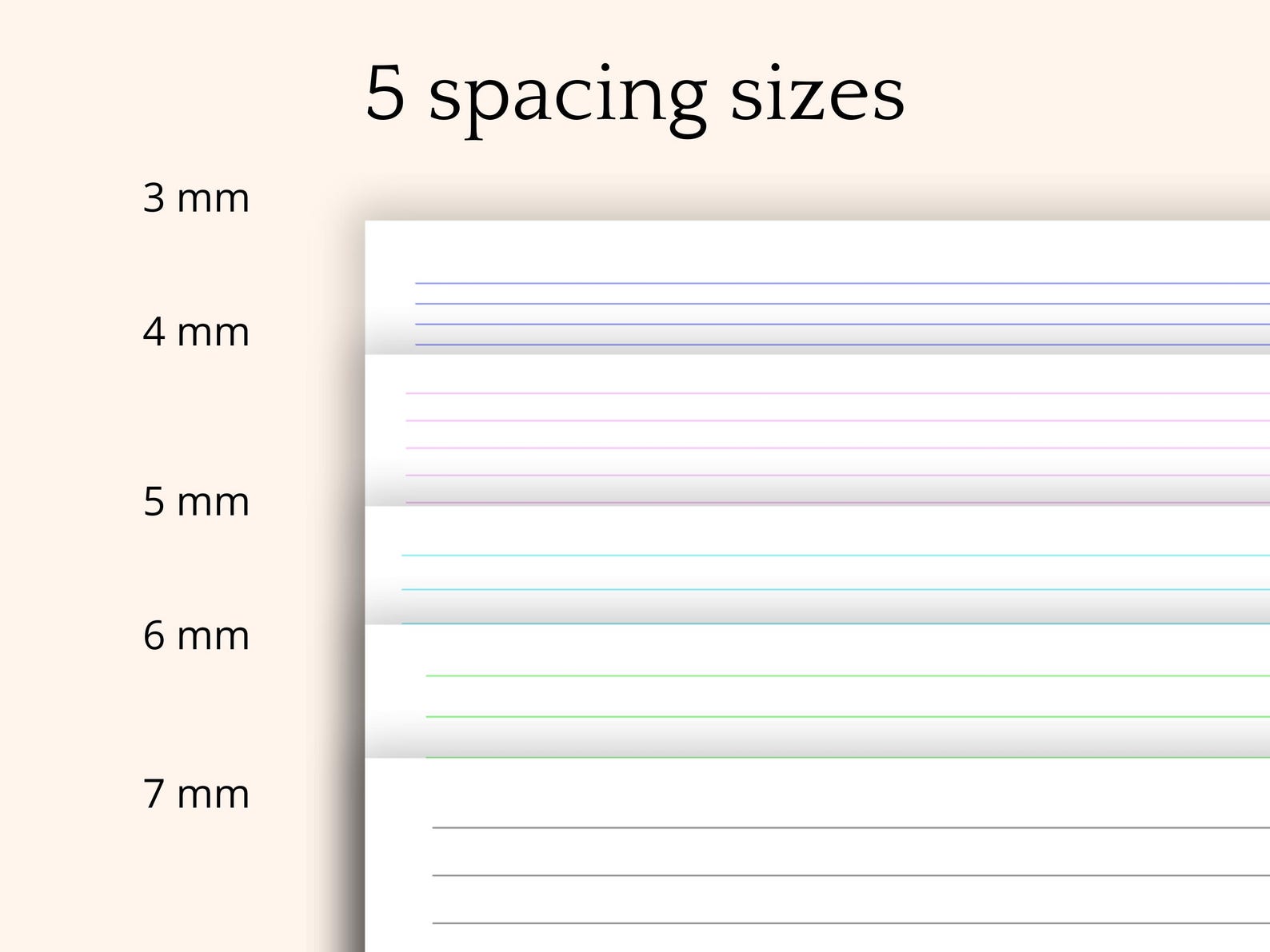 5 spacing sizes

3 mm

4 mm

5 mm

6 mm

7 mm