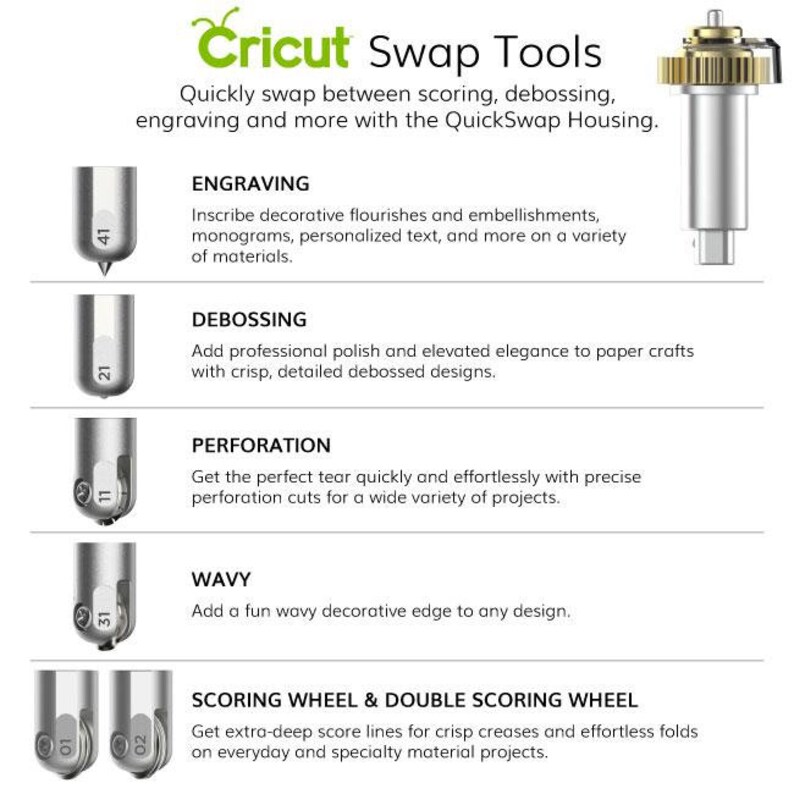 Cricut Swap Tools

Quickly swap between scoring, debossing, engraving and more with the QuickSwap Housing.

41

ENGRAVING

Inscribe decorative flourishes and embellishments, monograms, personalized text, and more on a variety of materials.

21

DEBOSSING

Add professional polish and elevated elegance to paper crafts with crisp, detailed debossed designs.

11

PERFORATION

Get the perfect tear quickly and effortlessly with precise perforation cuts for a wide variety of projects.

31

WAVY

Add a fun wavy decorative edge to any design.

01

02

SCORING WHEEL & DOUBLE SCORING WHEEL

Get extra-deep score lines for crisp creases and effortless folds on everyday and specialty material projects.