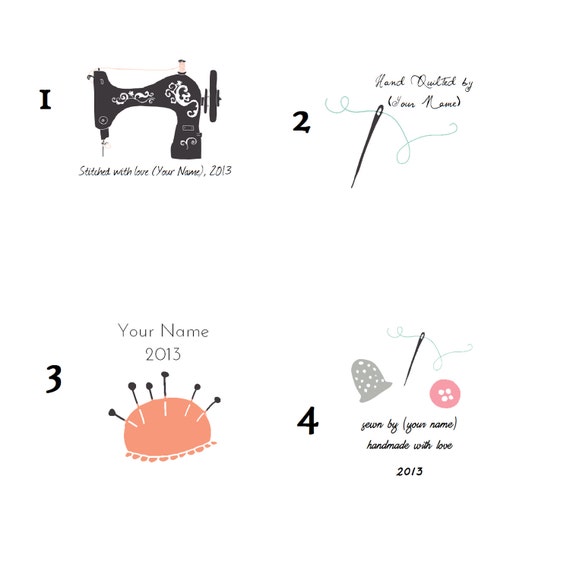 1

Stitched with love (Your Name), 2013

2

Hand Quilted by (Your Name)

3

Your Name
2013

4

sewn by (your name)
handmade with love
2013