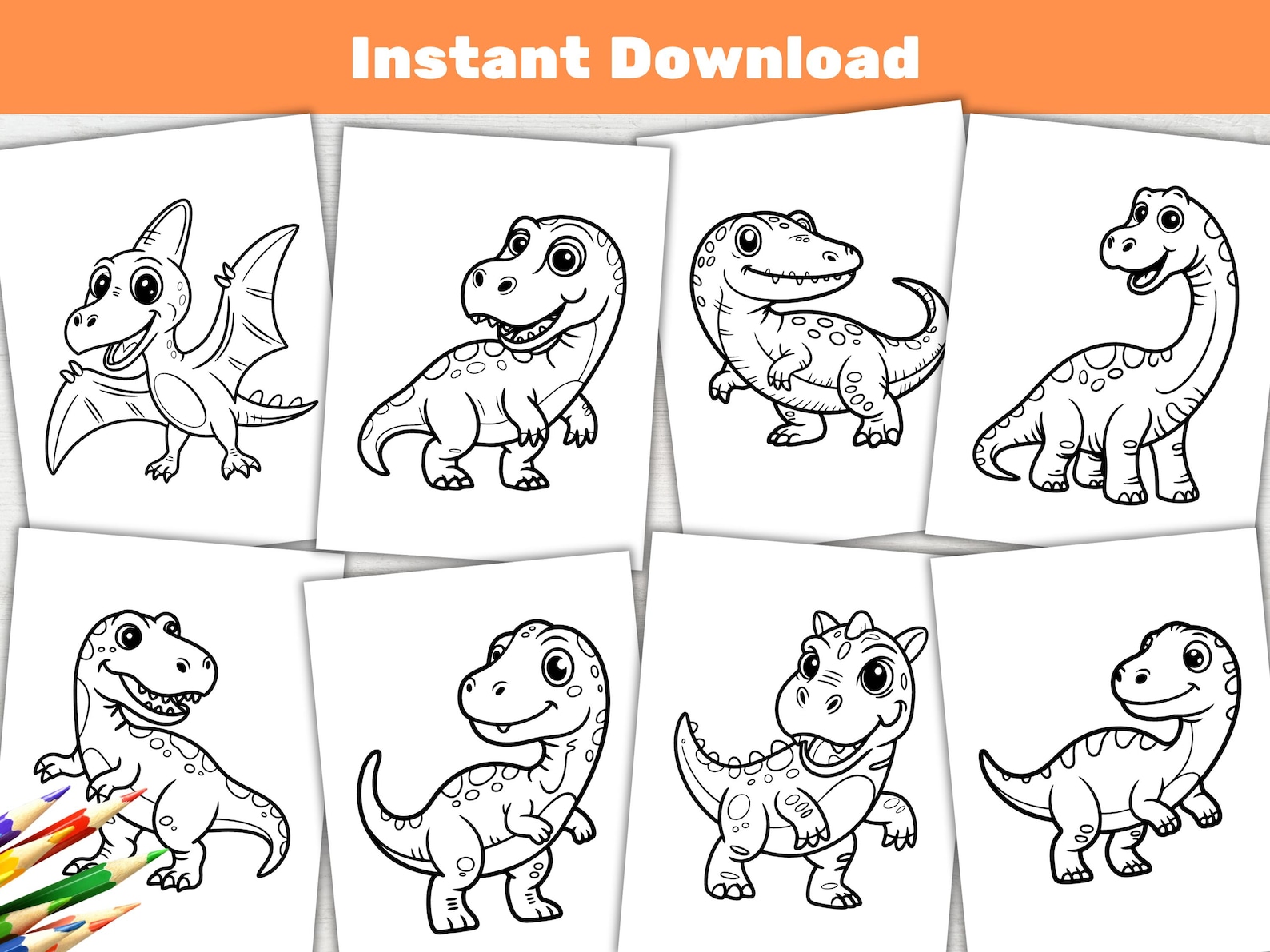 Instant Download