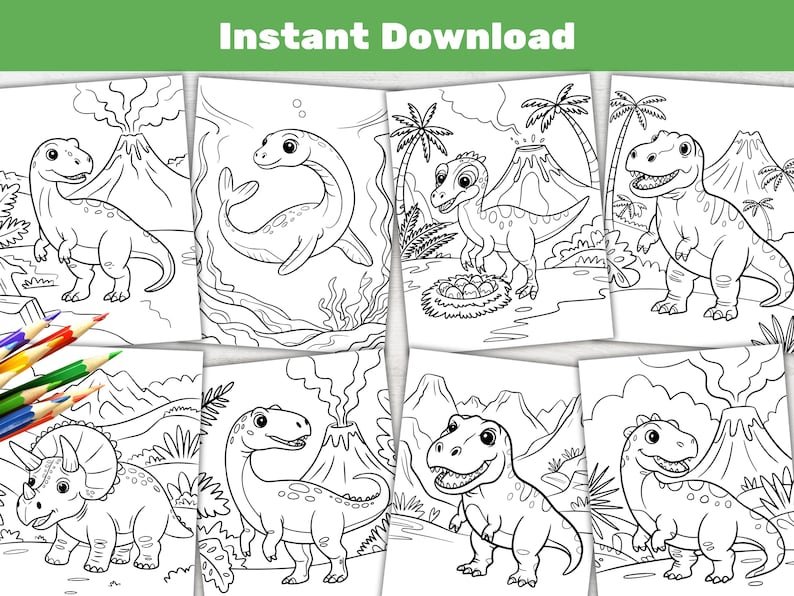 Instant Download