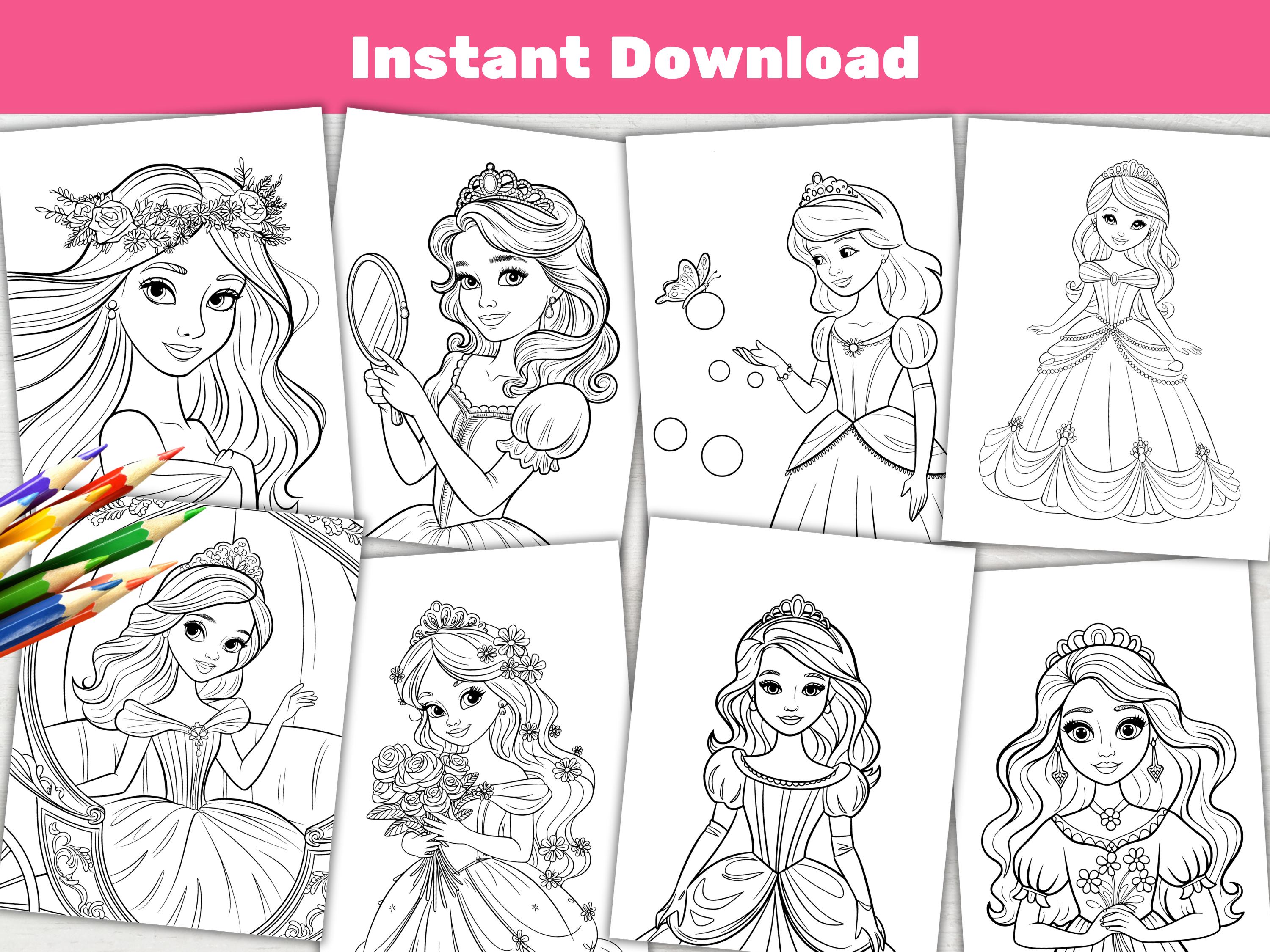 Instant Download