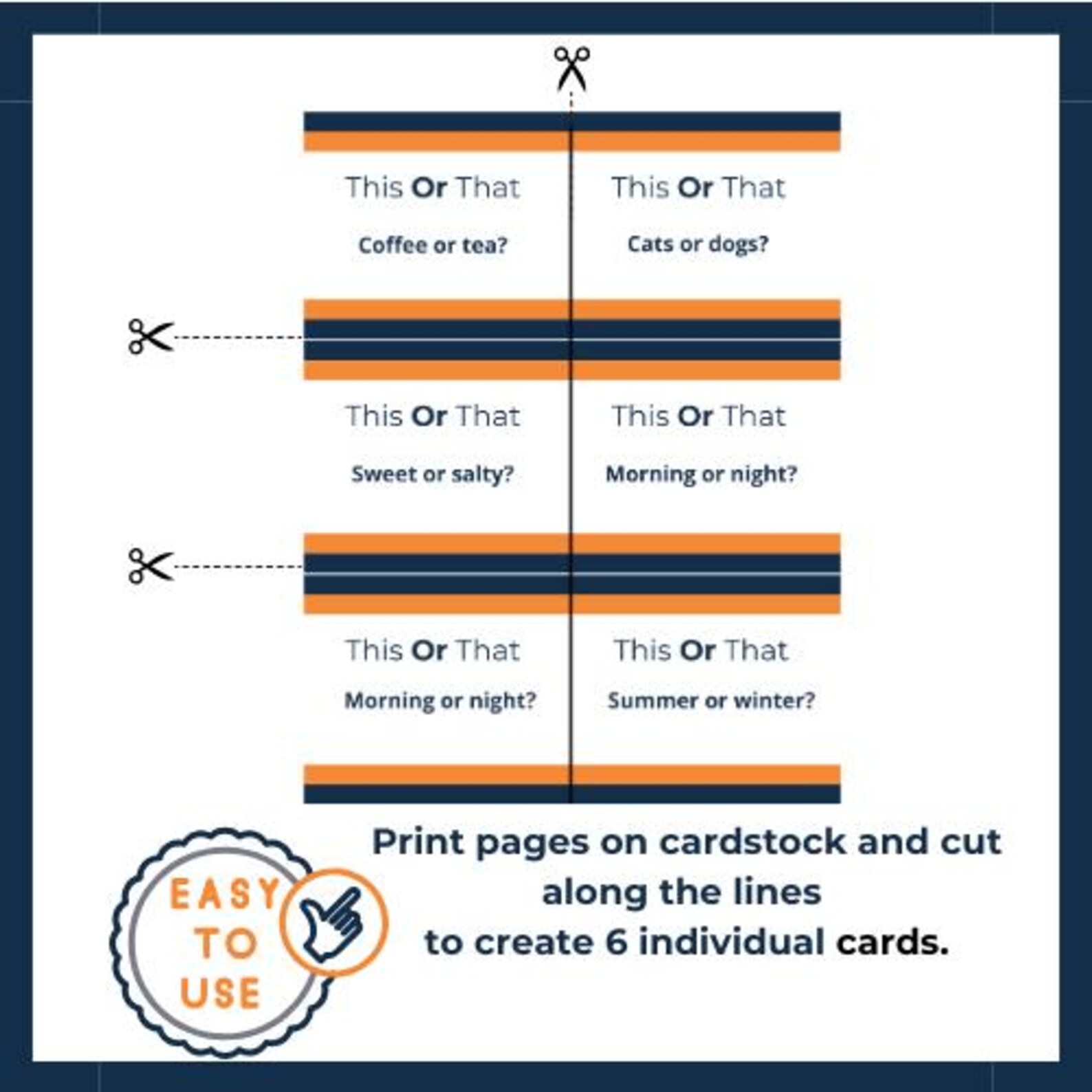 This Or That

Coffee or tea?

This Or That

Cats or dogs?

This Or That

Sweet or salty?

This Or That

Morning or night?

This Or That

Morning or night?

This Or That

Summer or winter?

EASY TO USE

Print pages on cardstock and cut along the lines to create 6 individual cards.