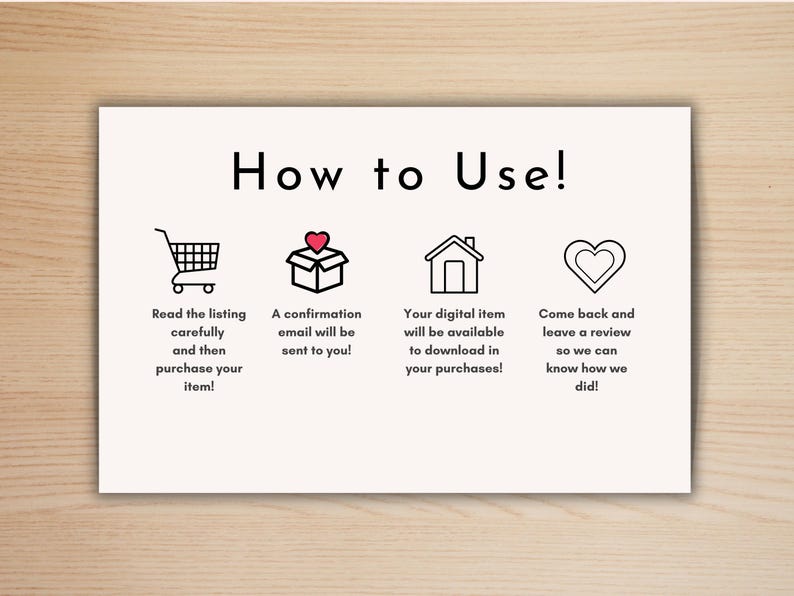 How to Use!

Read the listing carefully and then purchase your item!

A confirmation email will be sent to you!

Your digital item will be available to download in your purchases!

Come back and leave a review so we can know how we did!