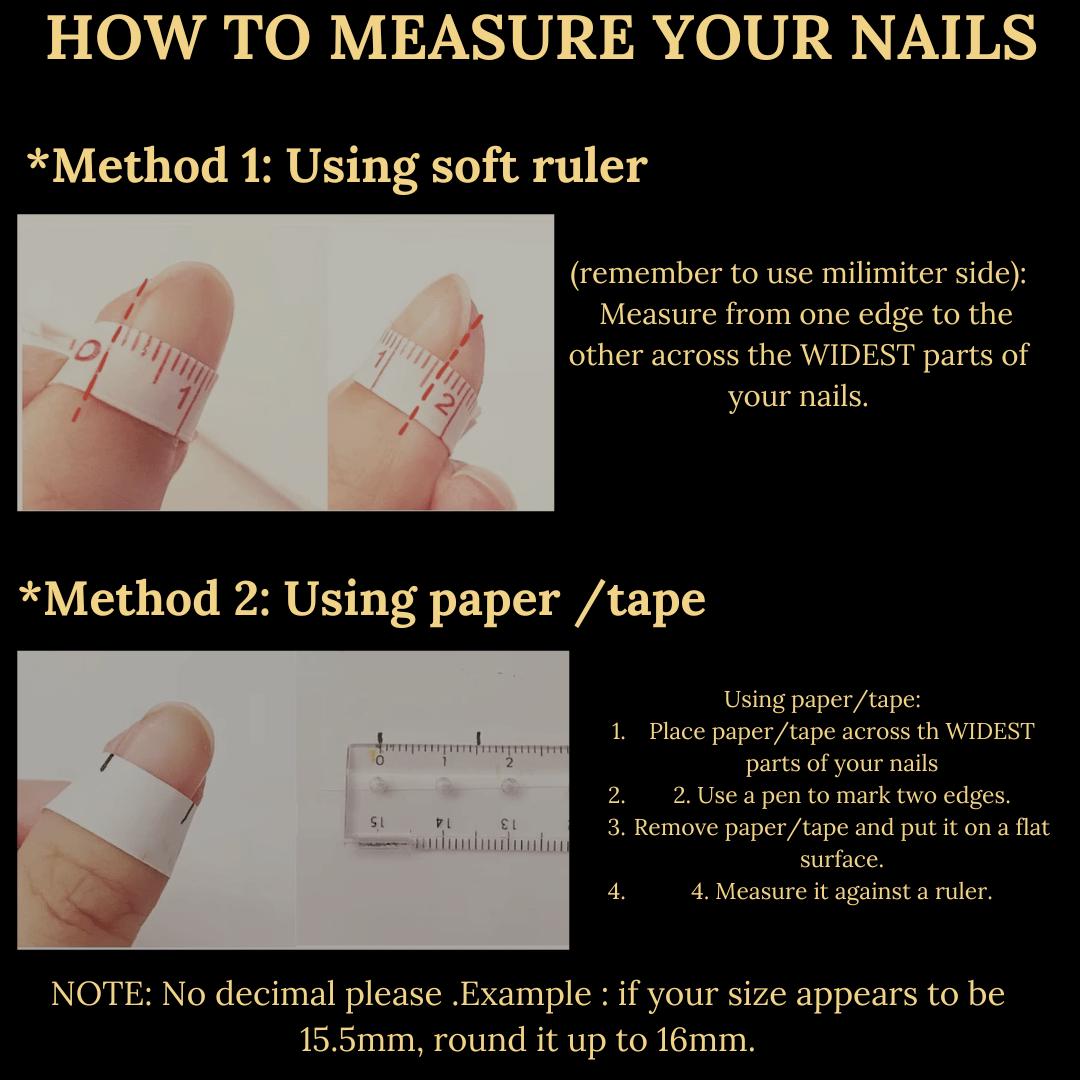 HOW TO MEASURE YOUR NAILS

*Method 1: Using soft ruler

0 1

2

(remember to use milimiter side): Measure from one edge to the other across the WIDEST parts of your nails.

*Method 2: Using paper /tape

0 1 2
15 14 13

Using paper/tape:
1. Place paper/tape across th WIDEST parts of your nails
2. 2. Use a pen to mark two edges.
3. Remove paper/tape and put it on a flat surface.
4. 4. Measure it against a ruler.

NOTE: No decimal please .Example : if your size appears to be 15.5mm, round it up to 16mm.