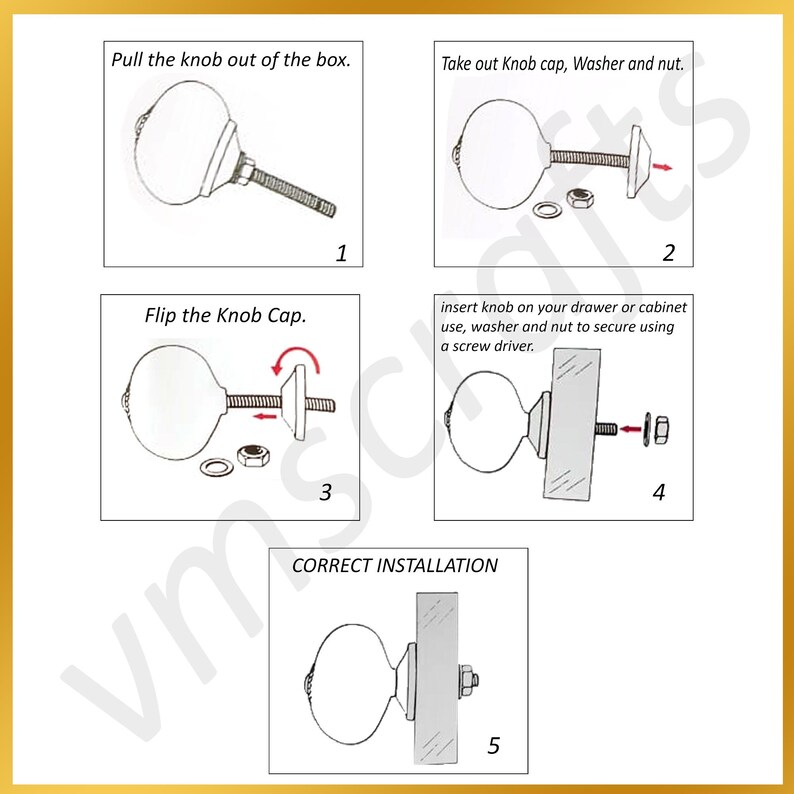 Pull the knob out of the box.

1

Take out Knob cap, Washer and nut.

2

Flip the Knob Cap.

3

insert knob on your drawer or cabinet use, washer and nut to secure using a screw driver.

4

CORRECT INSTALLATION

5

vmscrafts