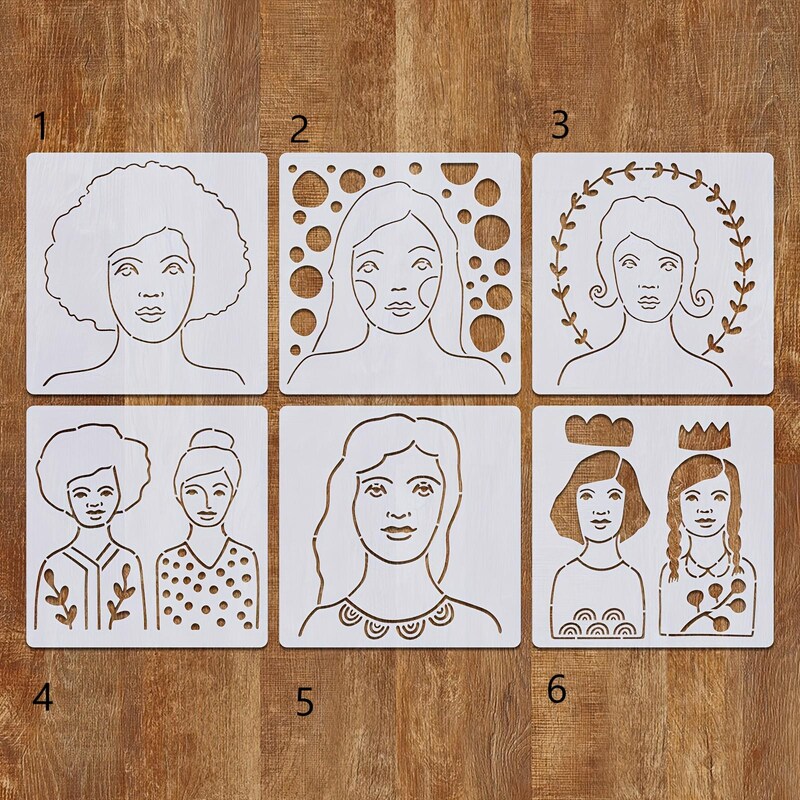 1
2
3
4
5
6