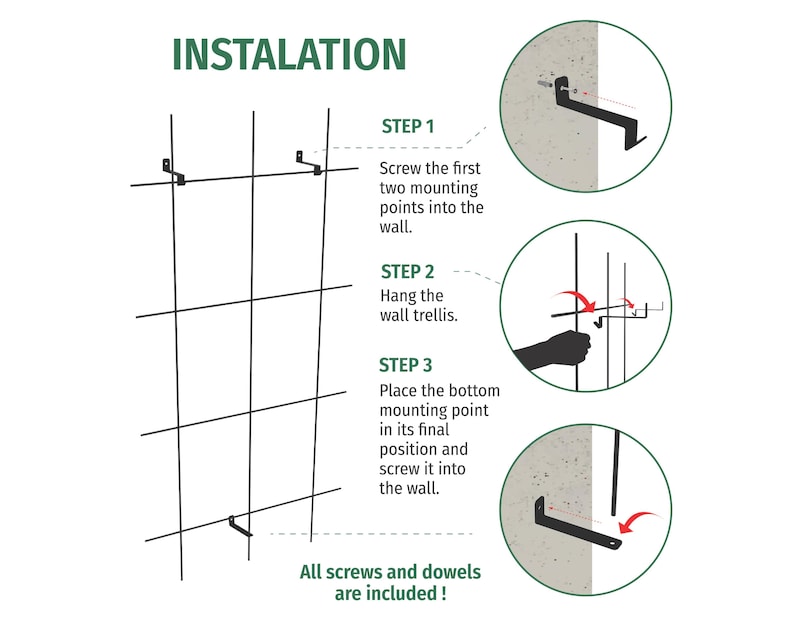 INSTALATION

STEP 1
Screw the first two mounting points into the wall.

STEP 2
Hang the wall trellis.

STEP 3
Place the bottom mounting point in its final position and screw it into the wall.

All screws and dowels are included !